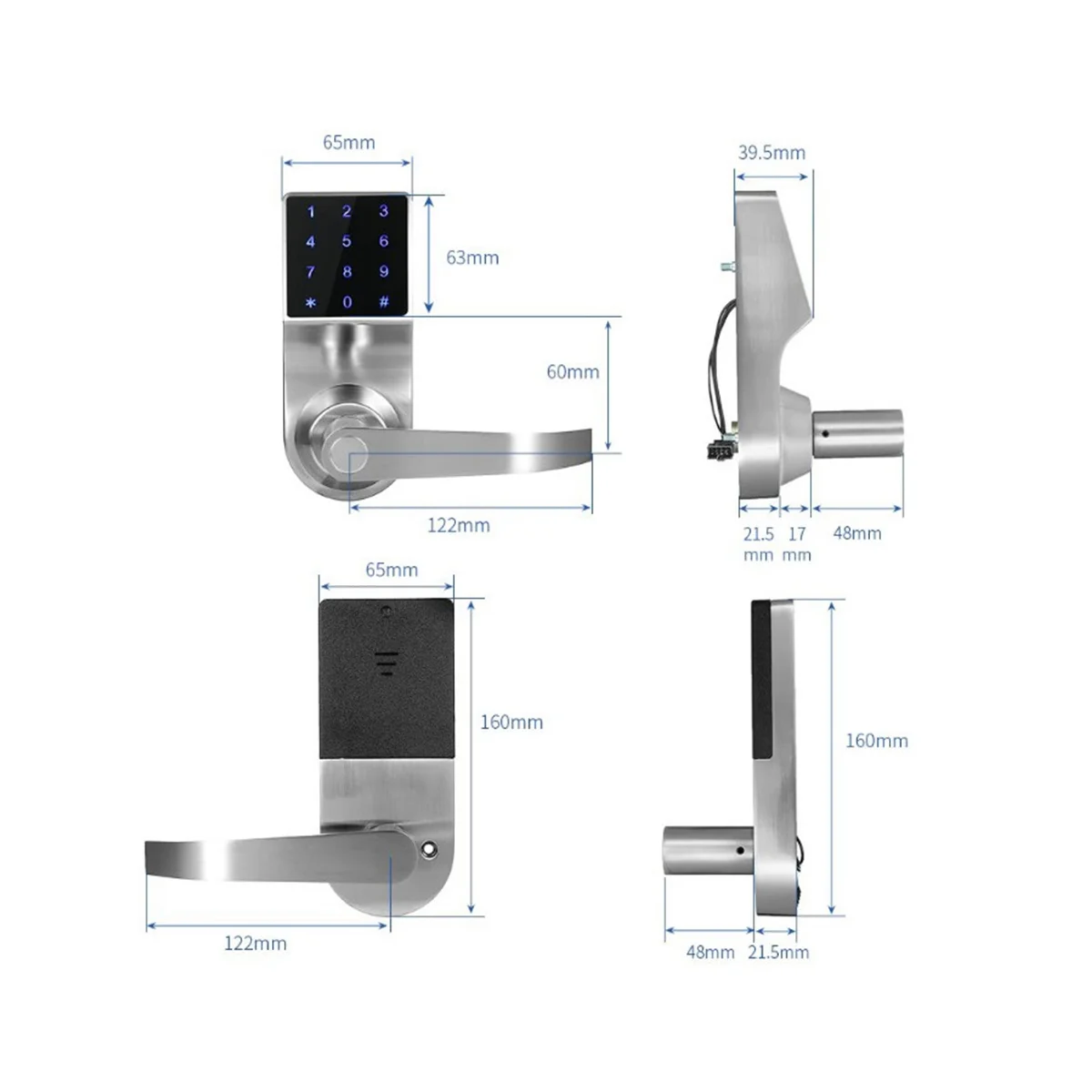 65mm

1 2 3
4 5 6
7 8 9
* 0 #

63mm

60mm

122mm

39.5mm

21.5 mm

17 mm

48mm

65mm

160mm

122mm

160mm

48mm

21.5mm