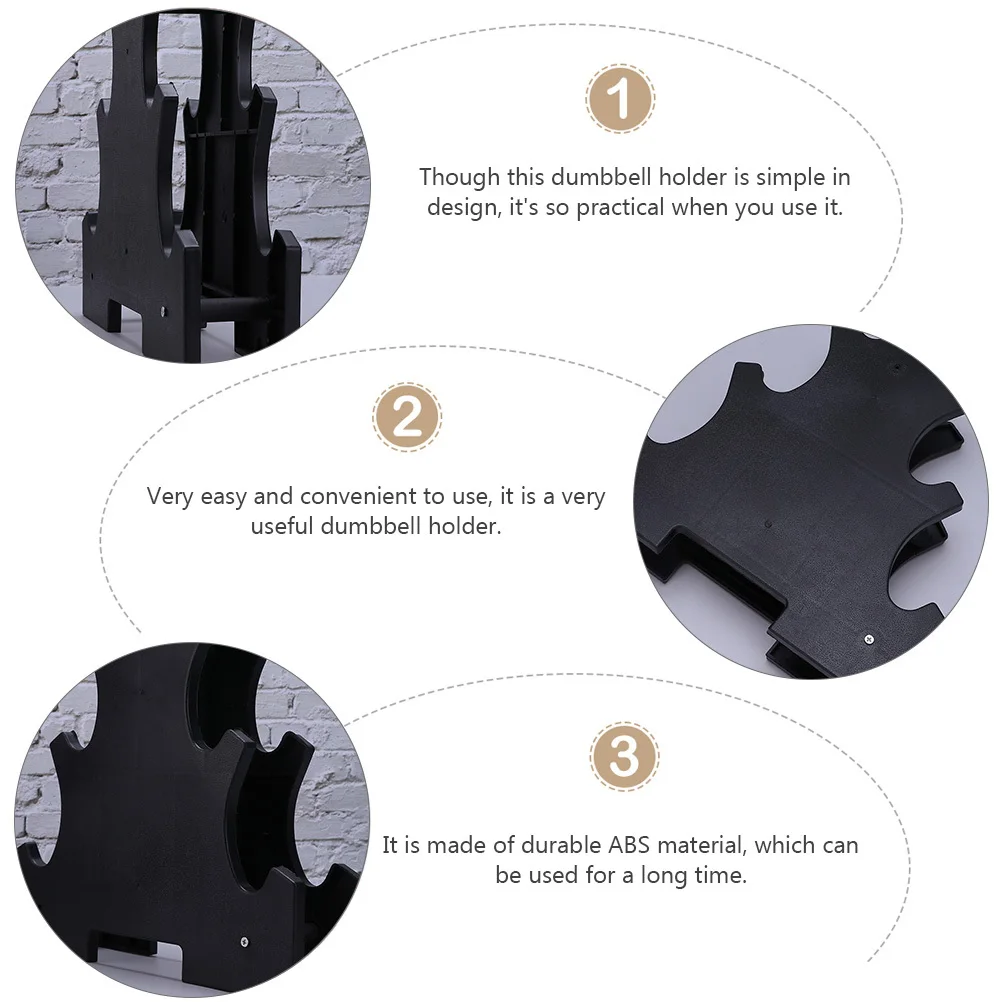 1

Though this dumbbell holder is simple in design, it's so practical when you use it.

2

Very easy and convenient to use, it is a very useful dumbbell holder.

3

It is made of durable ABS material, which can be used for a long time.