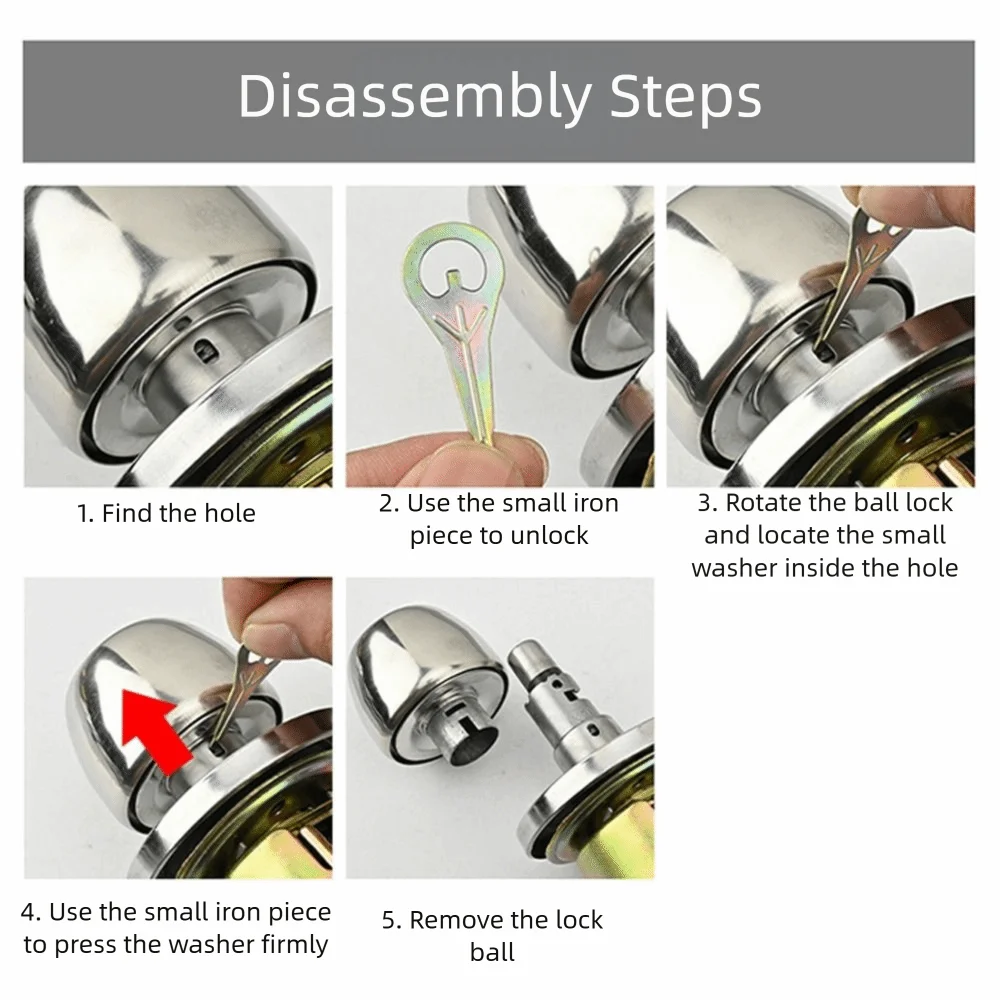 Disassembly Steps

1. Find the hole

2. Use the small iron piece to unlock

3. Rotate the ball lock and locate the small washer inside the hole

4. Use the small iron piece to press the washer firmly

5. Remove the lock ball