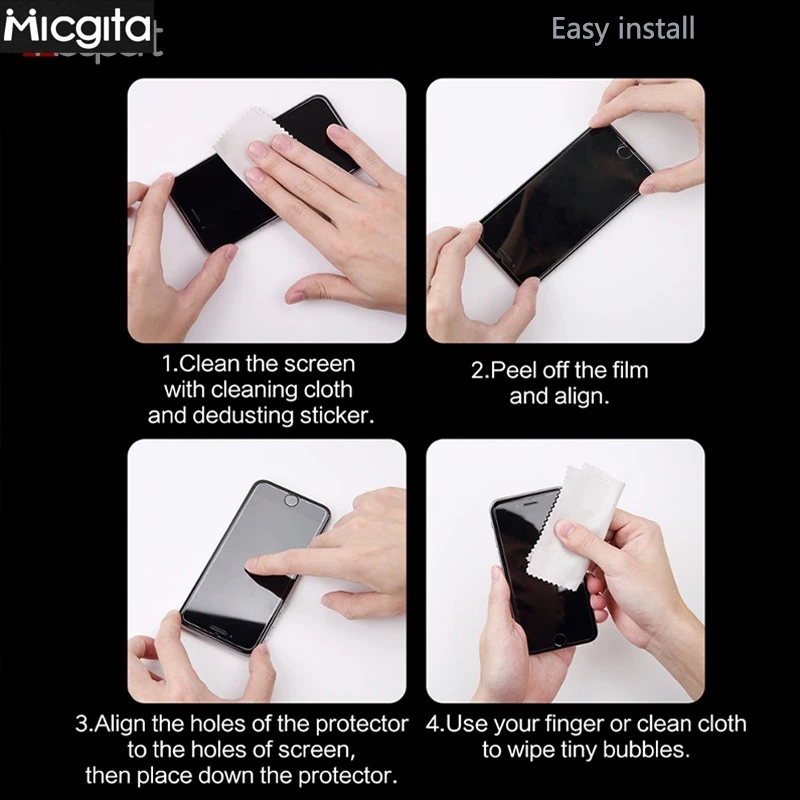 Micgita

Easy install

1.Clean the screen with cleaning cloth and dedusting sticker.

2.Peel off the film and align.

3.Align the holes of the protector to the holes of screen, then place down the protector.

4.Use your finger or clean cloth to wipe tiny bubbles.