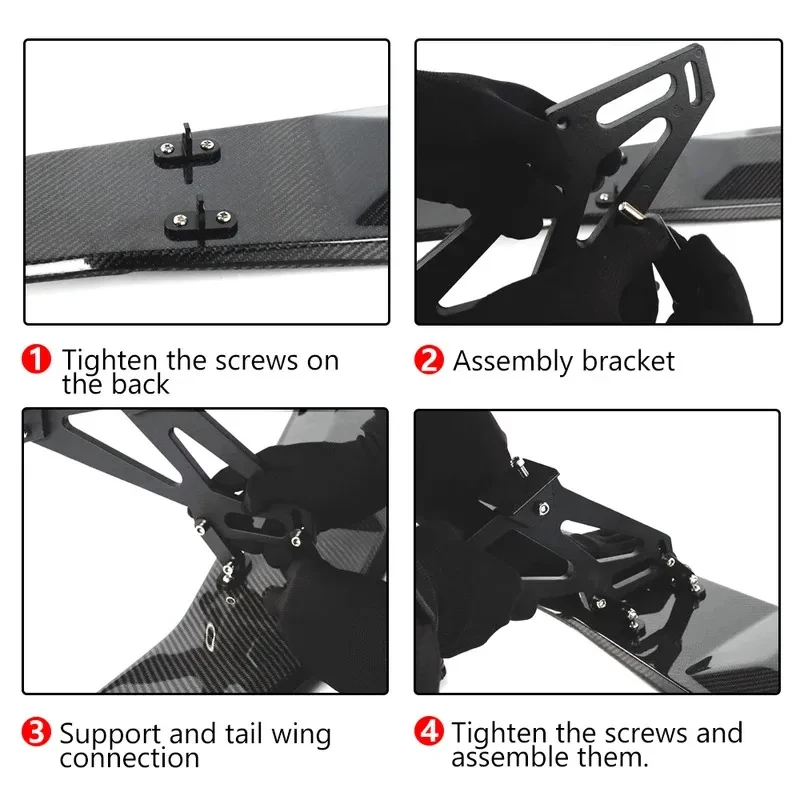 1 Tighten the screws on the back

2 Assembly bracket

3 Support and tail wing connection

4 Tighten the screws and assemble them.