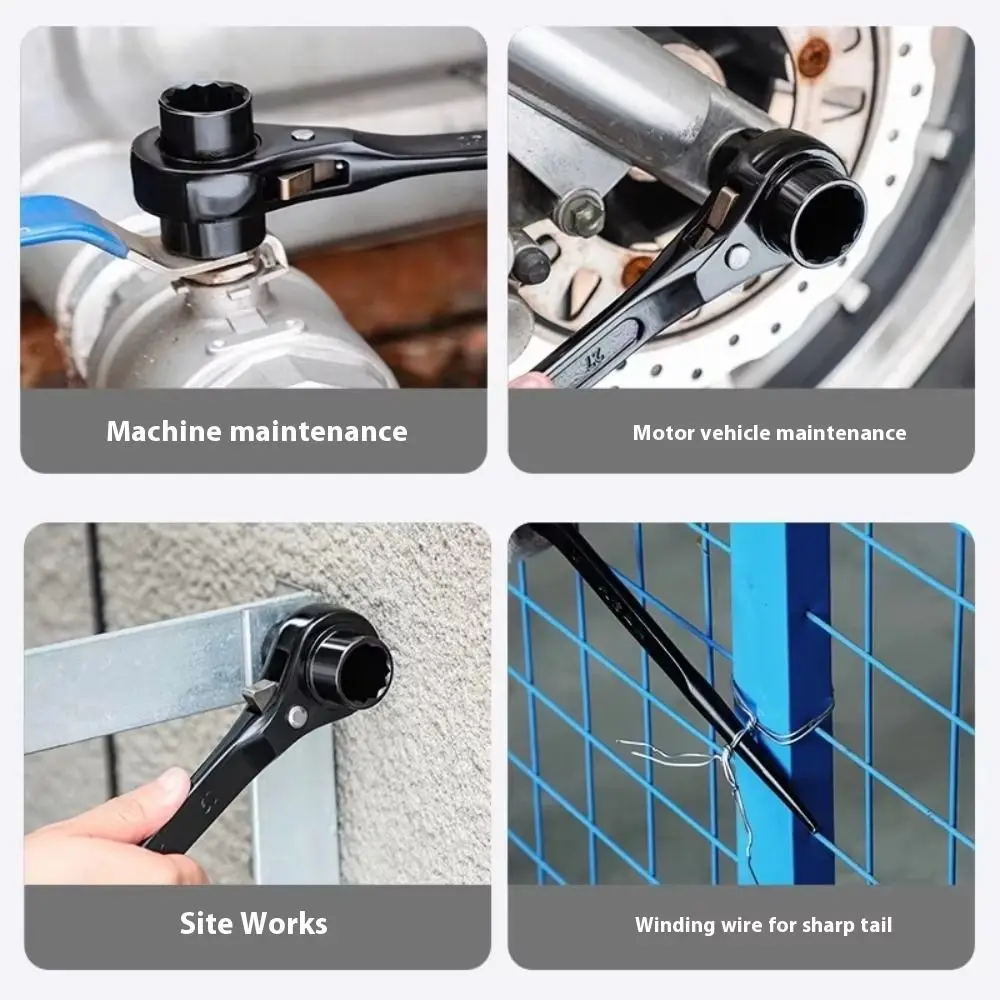 Machine maintenance

Motor vehicle maintenance

Site Works

Winding wire for sharp tail