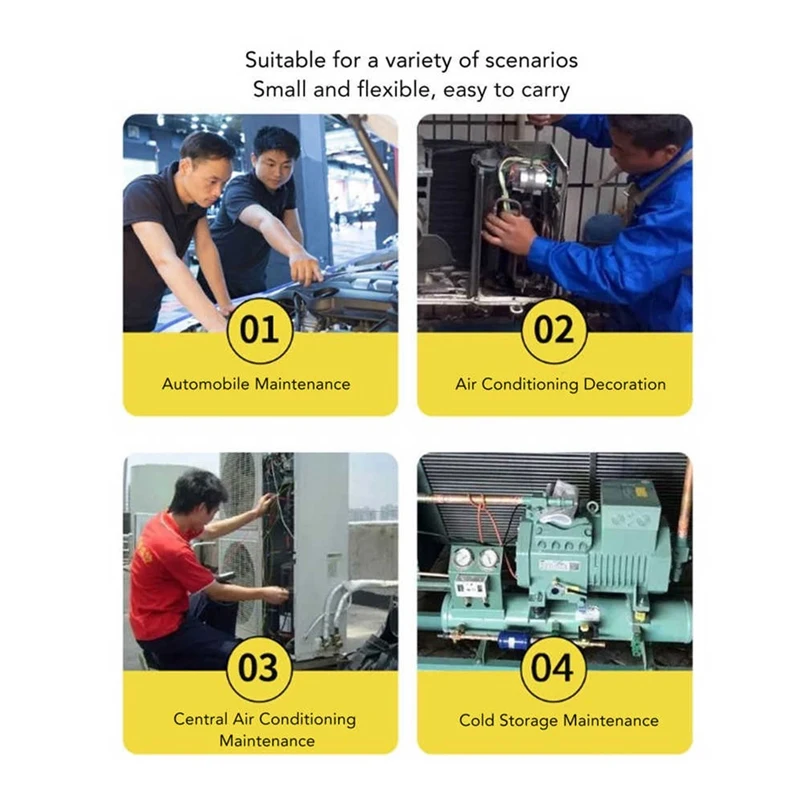 Suitable for a variety of scenarios
Small and flexible, easy to carry

01
Automobile Maintenance

02
Air Conditioning Decoration

03
Central Air Conditioning Maintenance

04
Cold Storage Maintenance