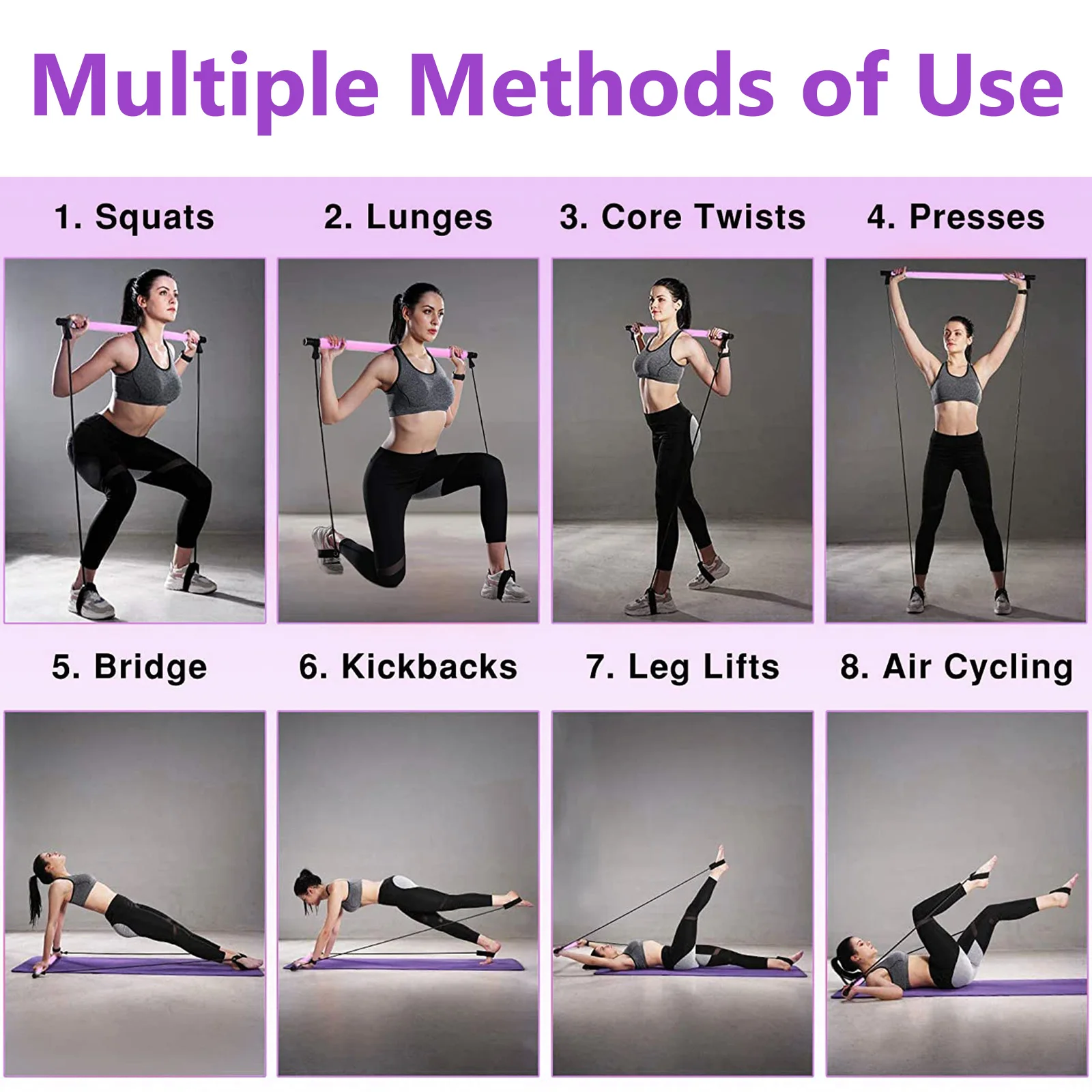 Multiple Methods of Use

1. Squats

2. Lunges

3. Core Twists

4. Presses

5. Bridge

6. Kickbacks

7. Leg Lifts

8. Air Cycling