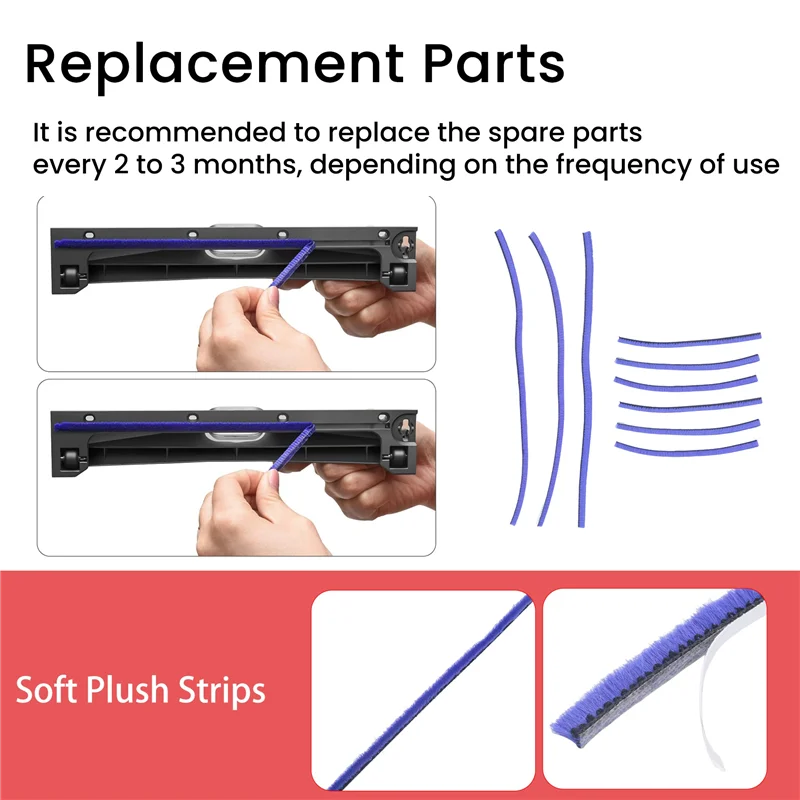 Replacement Parts

It is recommended to replace the spare parts every 2 to 3 months, depending on the frequency of use

Soft Plush Strips