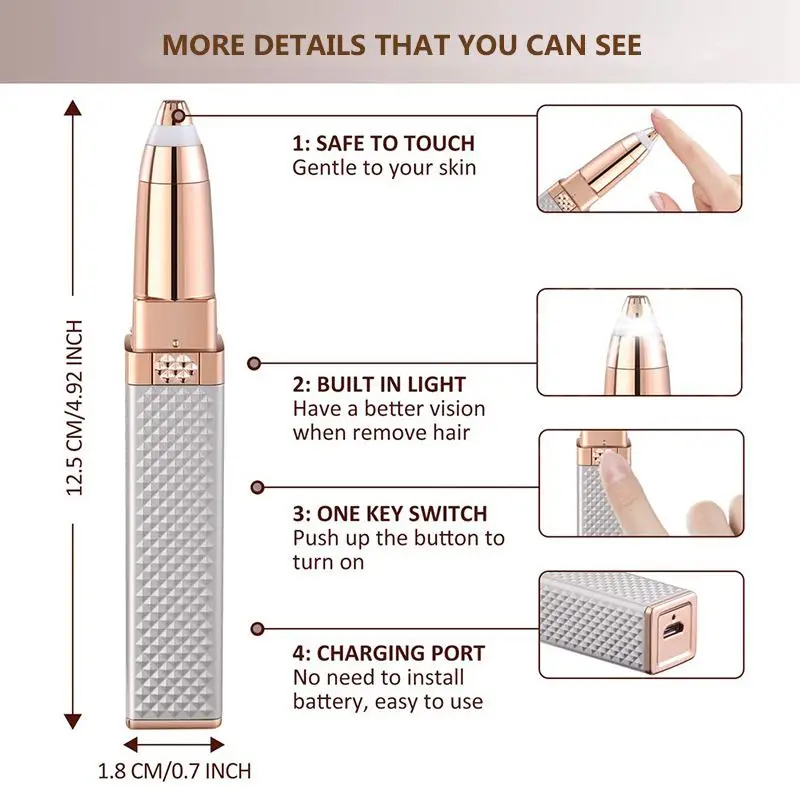 MORE DETAILS THAT YOU CAN SEE

12.5 CM/4.92 INCH

1: SAFE TO TOUCH
Gentle to your skin

2: BUILT IN LIGHT
Have a better vision when remove hair

3: ONE KEY SWITCH
Push up the button to turn on

4: CHARGING PORT
No need to install battery, easy to use

1.8 CM/0.7 INCH