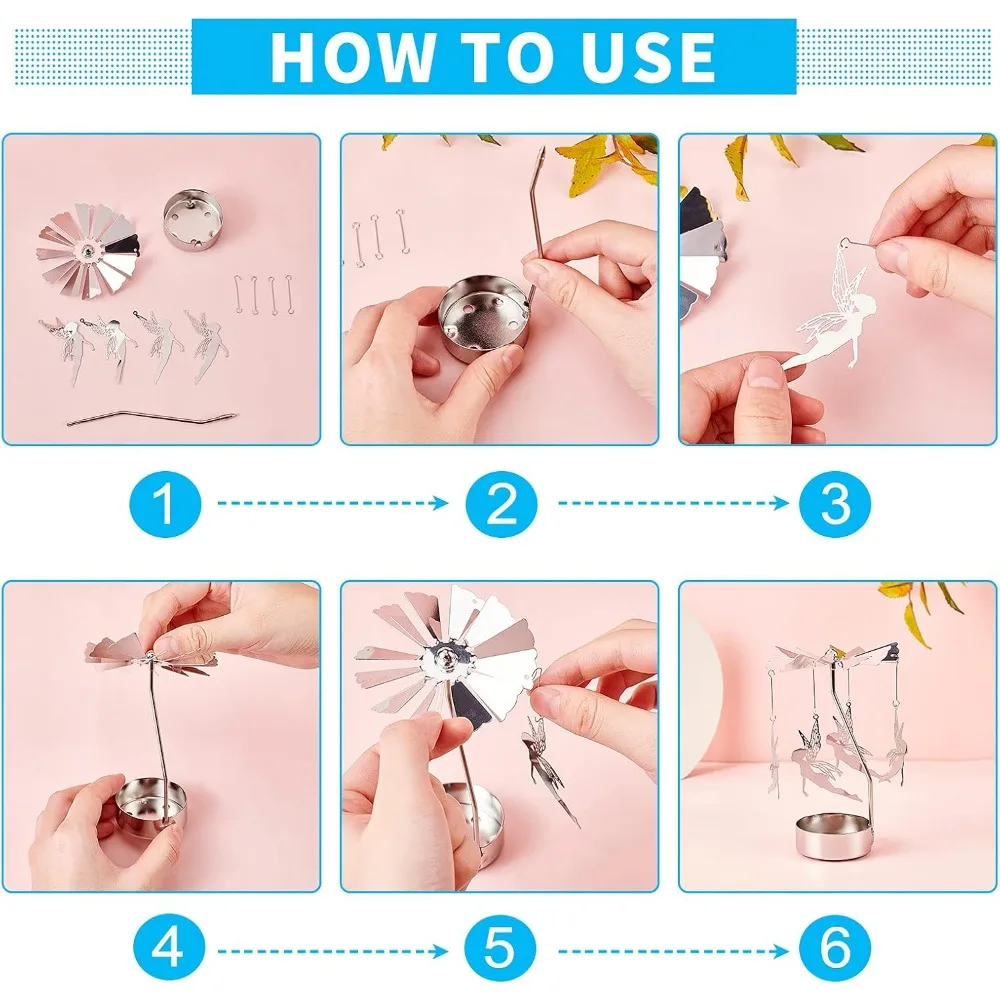 HOW TO USE

1

2

3

4

5

6