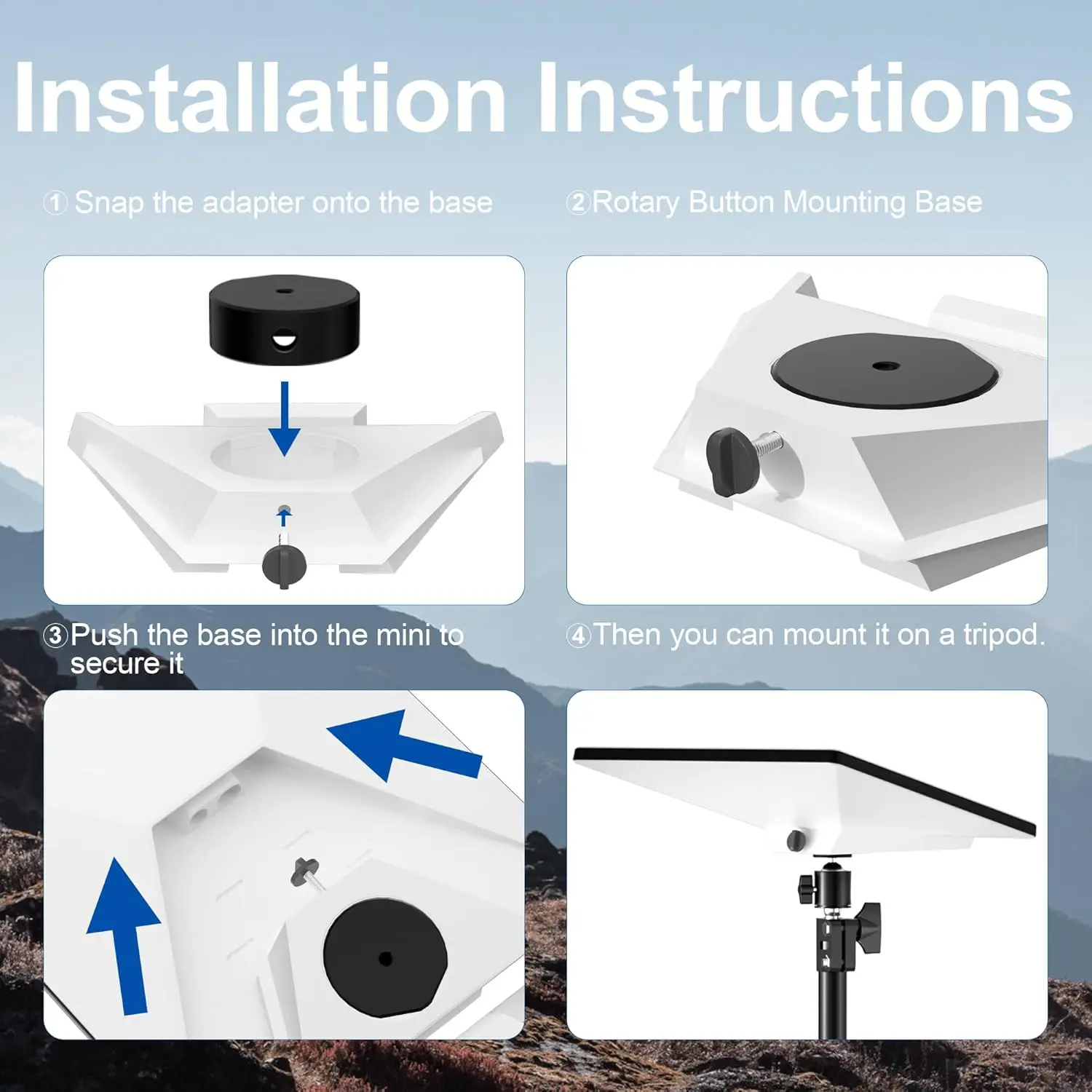 Installation Instructions

① Snap the adapter onto the base

②Rotary Button Mounting Base

③Push the base into the mini to secure it

④Then you can mount it on a tripod.