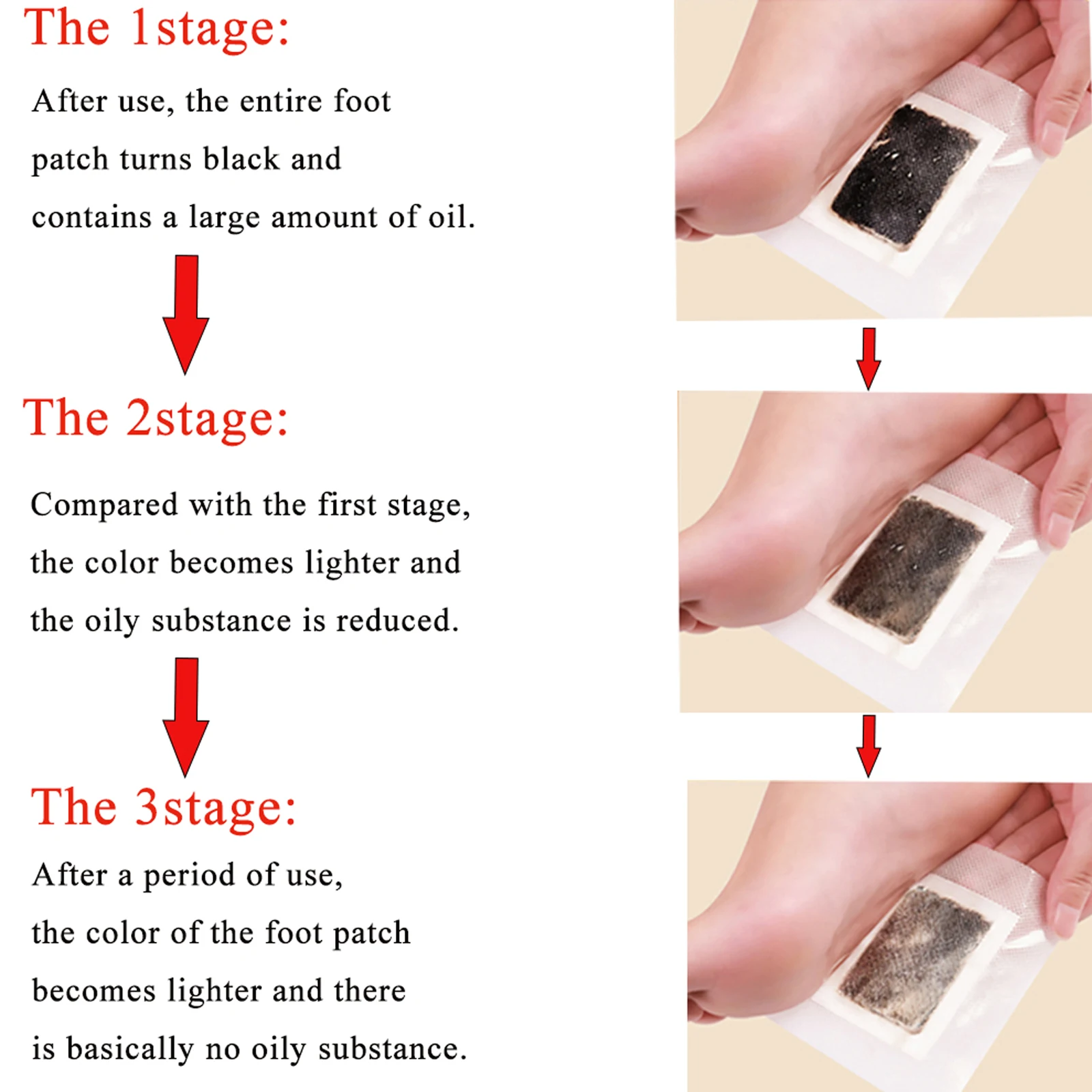 The 1stage:

After use, the entire foot patch turns black and contains a large amount of oil.

The 2stage:

Compared with the first stage, the color becomes lighter and the oily substance is reduced.

The 3stage:

After a period of use, the color of the foot patch becomes lighter and there is basically no oily substance.