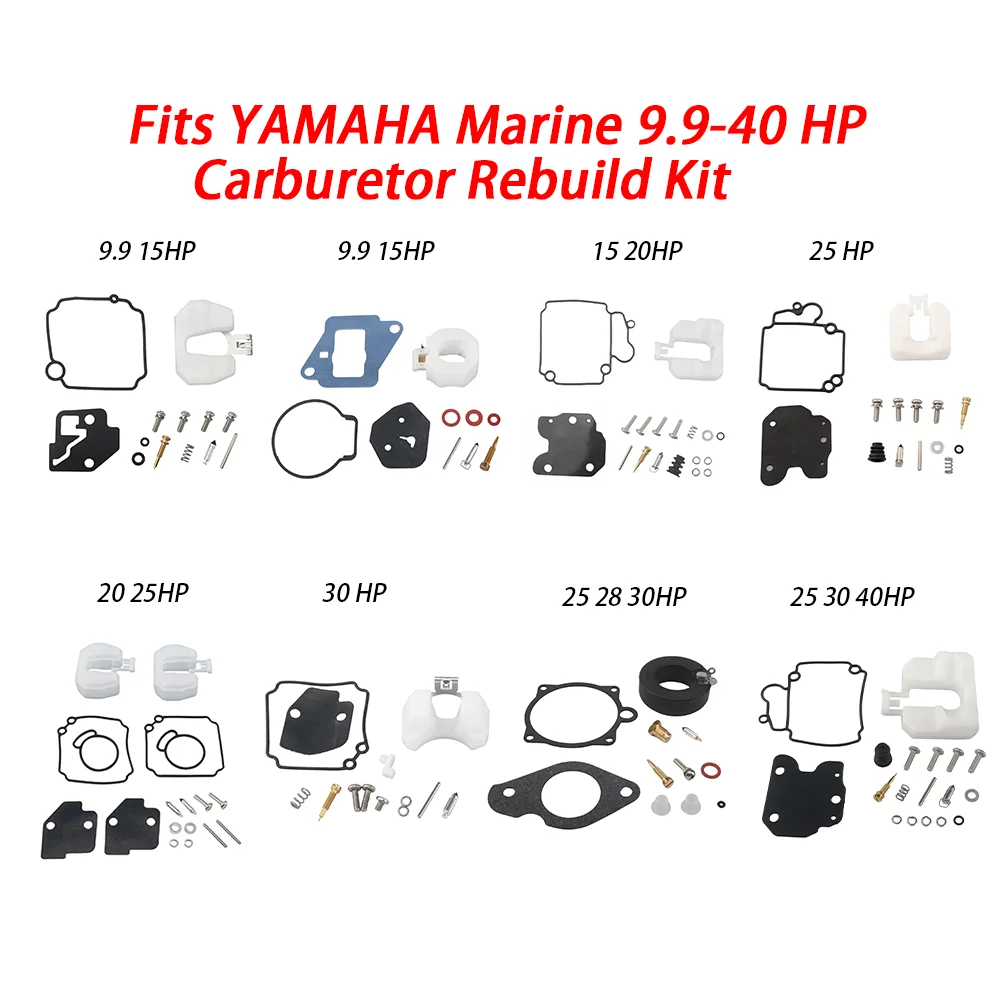 Fits YAMAHA Marine 9.9-40 HP
Carburetor Rebuild Kit

9.9 15HP

9.9 15HP

15 20HP

25 HP

20 25HP

30 HP

25 28 30HP

25 30 40HP