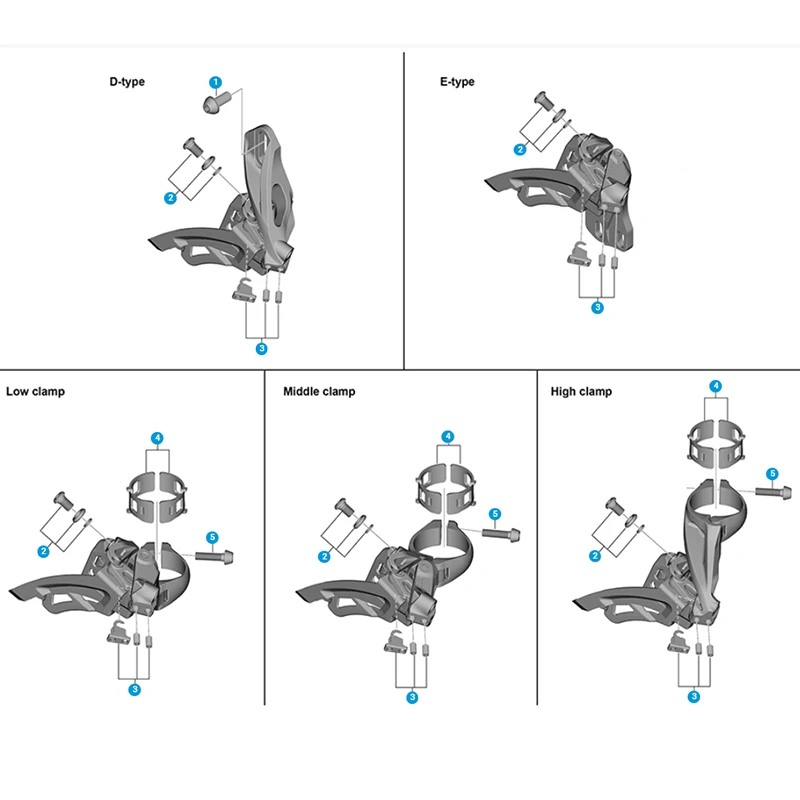 D-type

1

2

3

E-type

2

3

Low clamp

4

2

5

3

Middle clamp

4

5

2

3

High clamp

4

5

2

3