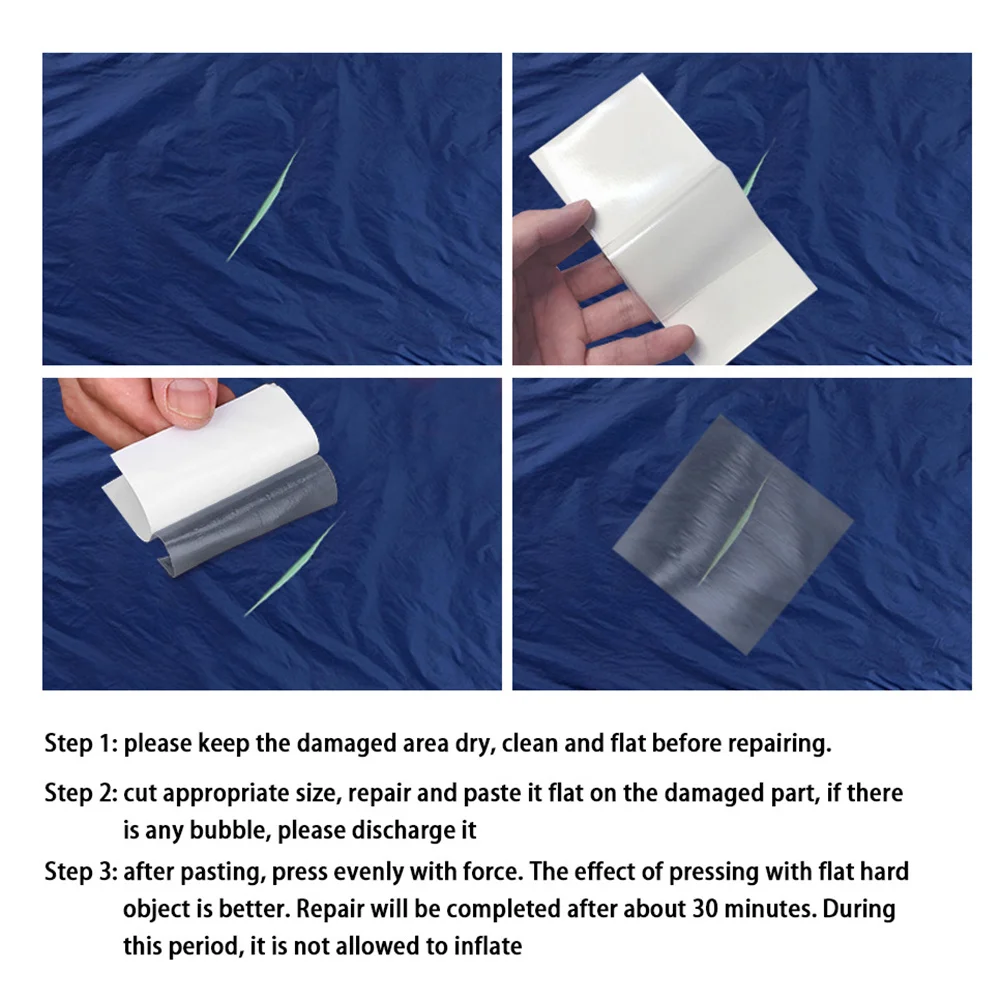 Step 1: please keep the damaged area dry, clean and flat before repairing.

Step 2: cut appropriate size, repair and paste it flat on the damaged part, if there is any bubble, please discharge it

Step 3: after pasting, press evenly with force. The effect of pressing with flat hard object is better. Repair will be completed after about 30 minutes. During this period, it is not allowed to inflate