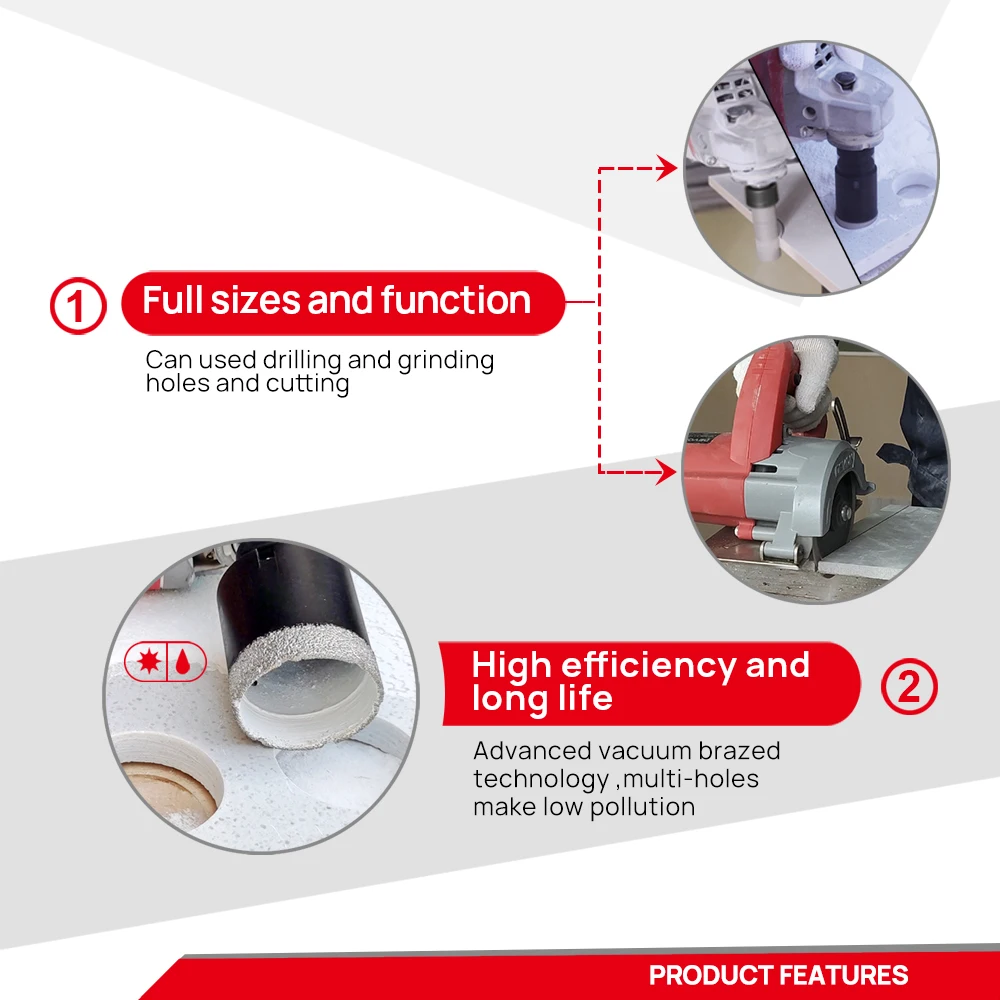 ①

Full sizes and function

Can used drilling and grinding holes and cutting

High efficiency and long life

②

Advanced vacuum brazed technology ,multi-holes make low pollution

PRODUCT FEATURES