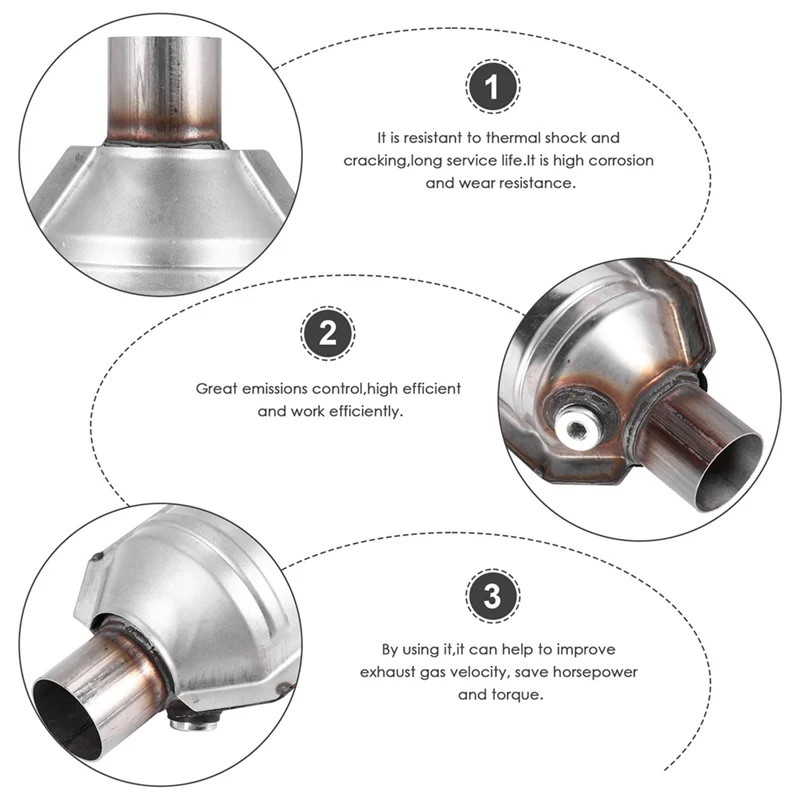 1

It is resistant to thermal shock and cracking,long service life.It is high corrosion and wear resistance.

2

Great emissions control,high efficient and work efficiently.

3

By using it,it can help to improve exhaust gas velocity, save horsepower and torque.