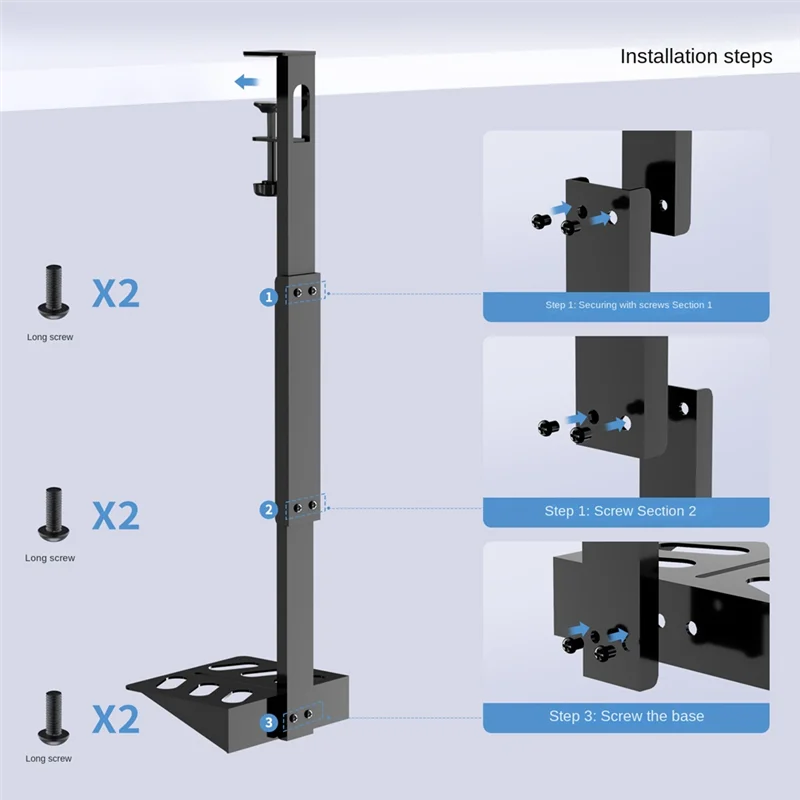 Installation steps

X2
Long screw

1

Step 1: Securing with screws Section 1

X2
Long screw

2

Step 1: Screw Section 2

X2
Long screw

3

Step 3: Screw the base