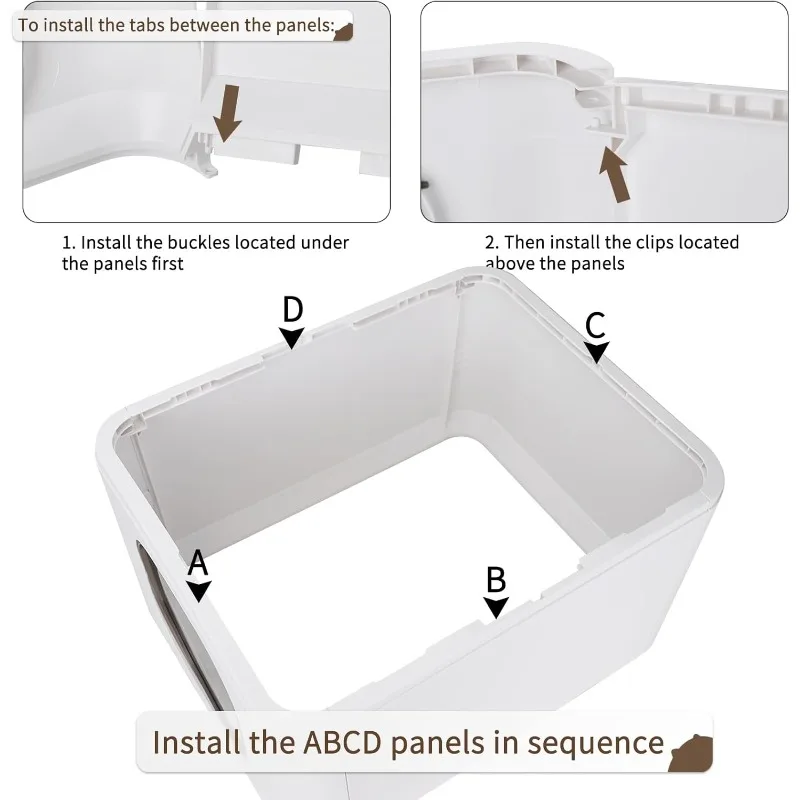 To install the tabs between the panels:

1. Install the buckles located under the panels first

2. Then install the clips located above the panels

D

C

A

B

Install the ABCD panels in sequence