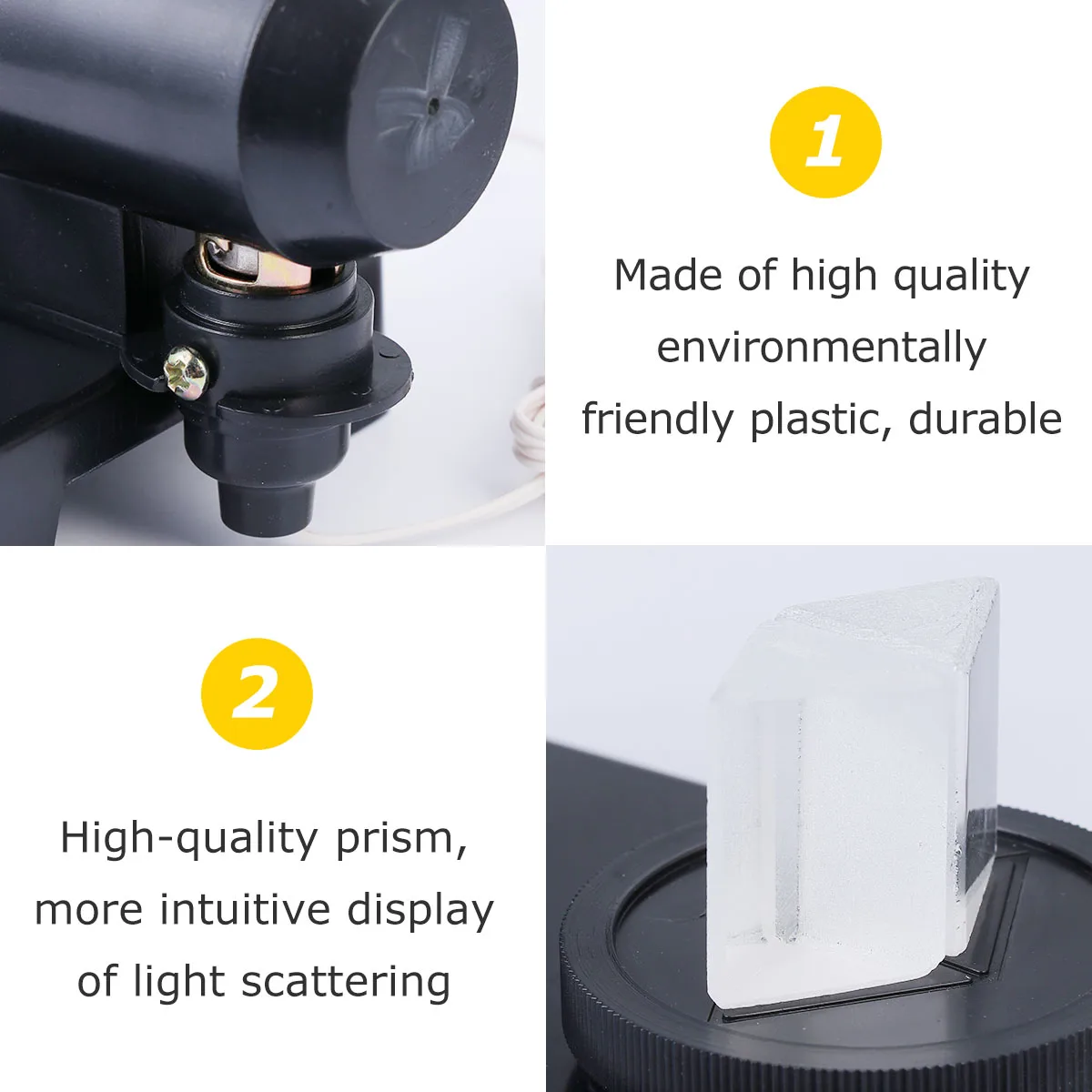 1

Made of high quality environmentally friendly plastic, durable

2

High-quality prism, more intuitive display of light scattering