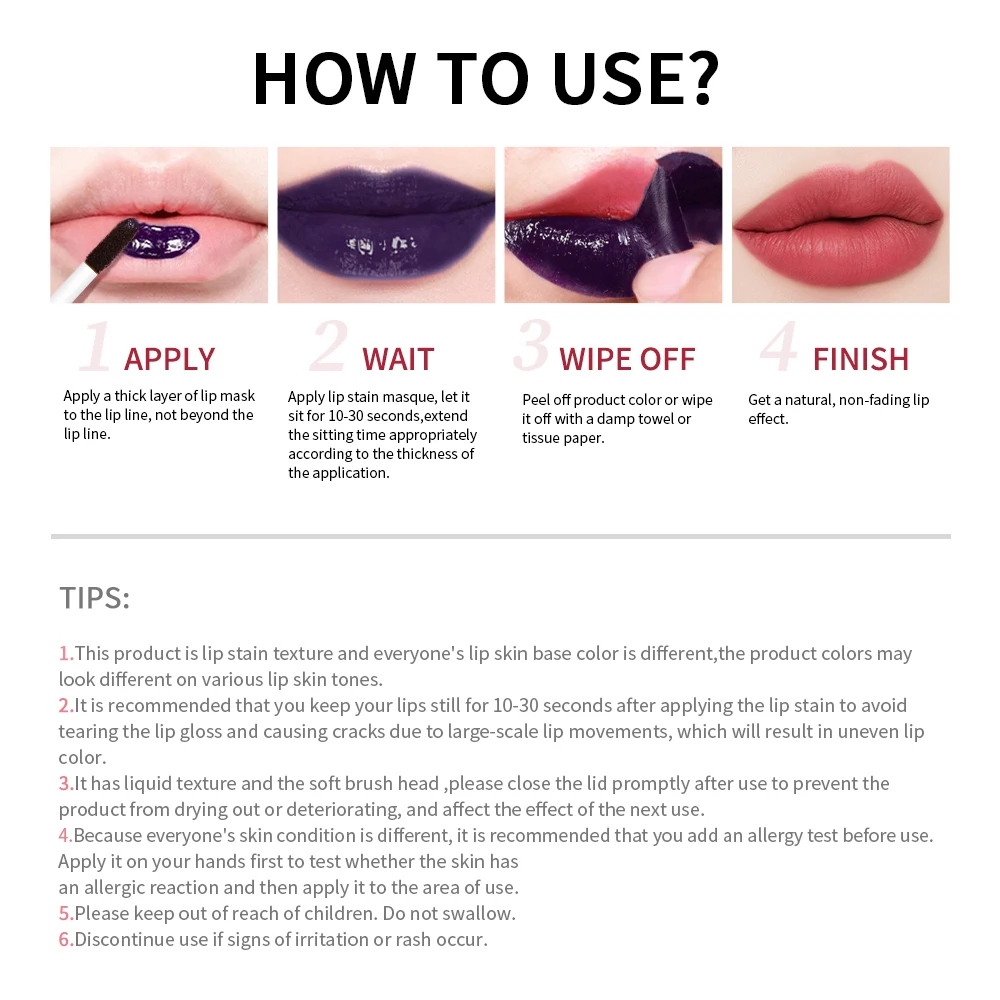 HOW TO USE?

1 APPLY
Apply a thick layer of lip mask to the lip line, not beyond the lip line.

2 WAIT
Apply lip stain masque, let it sit for 10-30 seconds,extend the sitting time appropriately according to the thickness of the application.

3 WIPE OFF
Peel off product color or wipe it off with a damp towel or tissue paper.

4 FINISH
Get a natural, non-fading lip effect.

TIPS:

1.This product is lip stain texture and everyone's lip skin base color is different,the product colors may look different on various lip skin tones.
2.It is recommended that you keep your lips still for 10-30 seconds after applying the lip stain to avoid tearing the lip gloss and causing cracks due to large-scale lip movements, which will result in uneven lip color.
3.It has liquid texture and the soft brush head ,please close the lid promptly after use to prevent the product from drying out or deteriorating, and affect the effect of the next use.
4.Because everyone's skin condition is different, it is recommended that you add an allergy test before use. Apply it on your hands first to test whether the skin has an allergic reaction and then apply it to the area of use.
5.Please keep out of reach of children. Do not swallow.
6.Discontinue use if signs of irritation or rash occur.