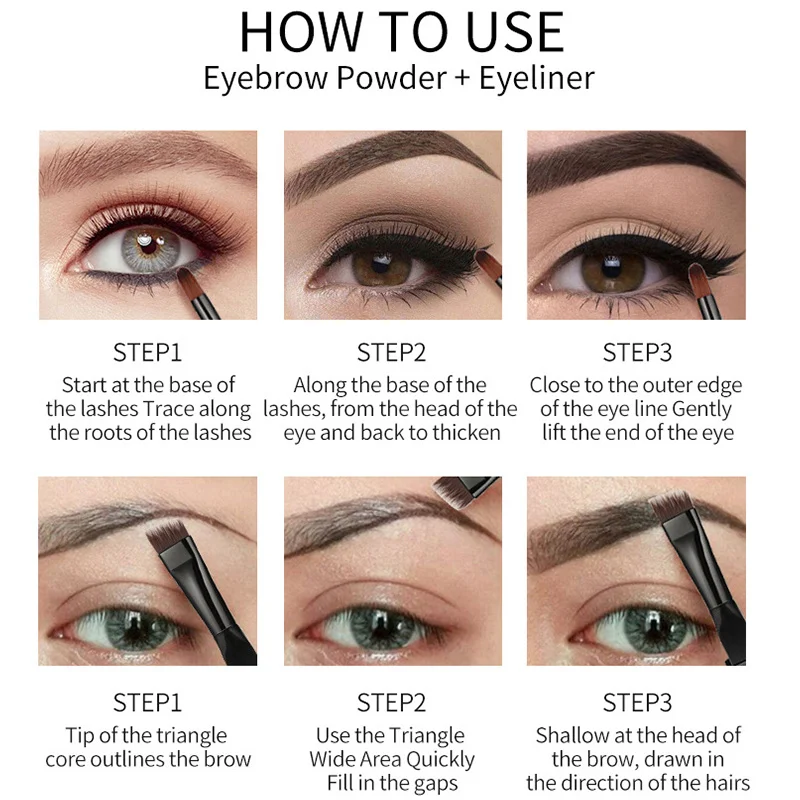 HOW TO USE
Eyebrow Powder + Eyeliner

STEP1
Start at the base of the lashes Trace along the roots of the lashes

STEP2
Along the base of the lashes, from the head of the eye and back to thicken

STEP3
Close to the outer edge of the eye line Gently lift the end of the eye

STEP1
Tip of the triangle core outlines the brow

STEP2
Use the Triangle Wide Area Quickly Fill in the gaps

STEP3
Shallow at the head of the brow, drawn in the direction of the hairs