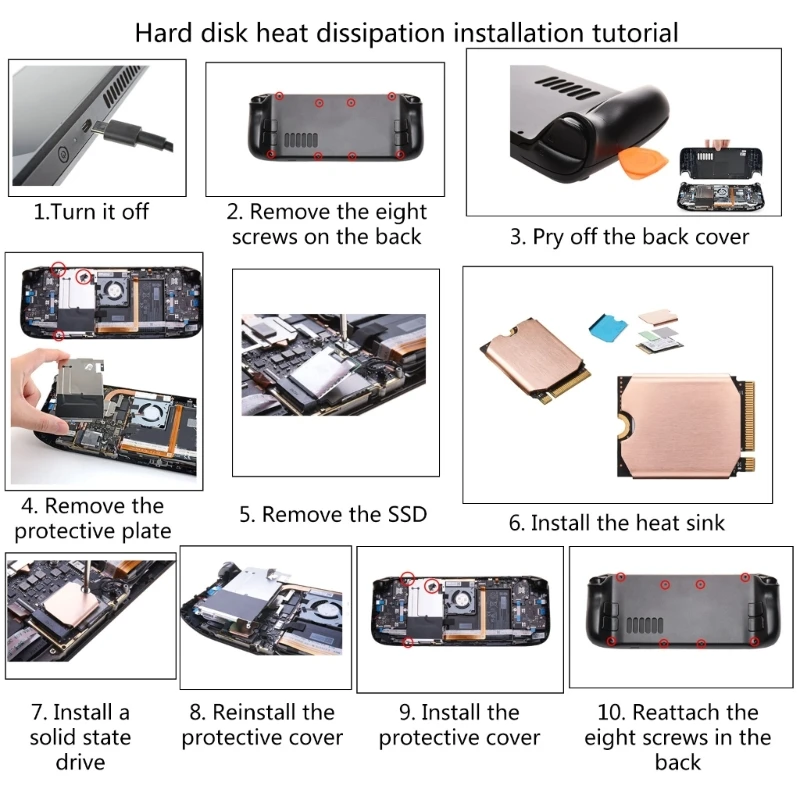 Hard disk heat dissipation installation tutorial

1.Turn it off

2. Remove the eight screws on the back

3. Pry off the back cover

4. Remove the protective plate

5. Remove the SSD

6. Install the heat sink

7. Install a solid state drive

8. Reinstall the protective cover

9. Install the protective cover

10. Reattach the eight screws in the back