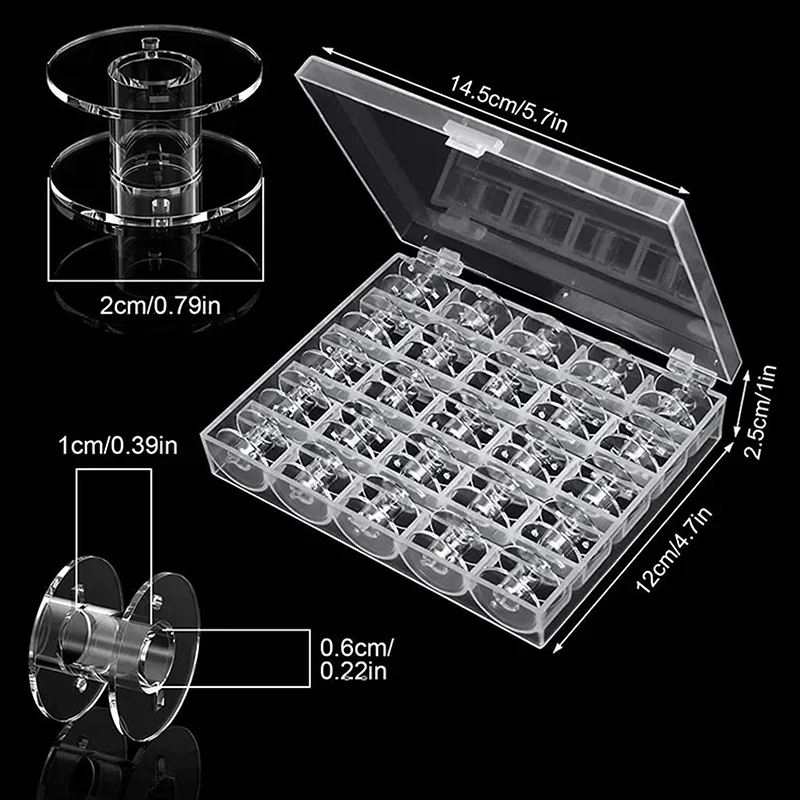 14.5cm/5.7in

2cm/0.79in

2.5cm/1in

1cm/0.39in

12cm/4.7in

0.6cm/
0.22in