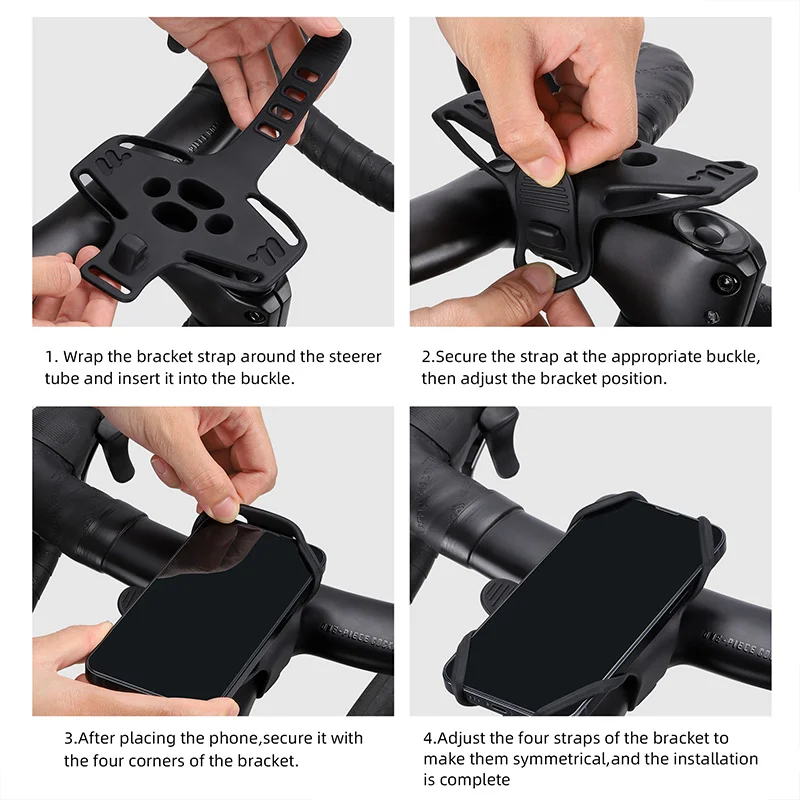 1. Wrap the bracket strap around the steerer tube and insert it into the buckle.

2.Secure the strap at the appropriate buckle, then adjust the bracket position.

3.After placing the phone,secure it with the four corners of the bracket.

4.Adjust the four straps of the bracket to make them symmetrical,and the installation is complete