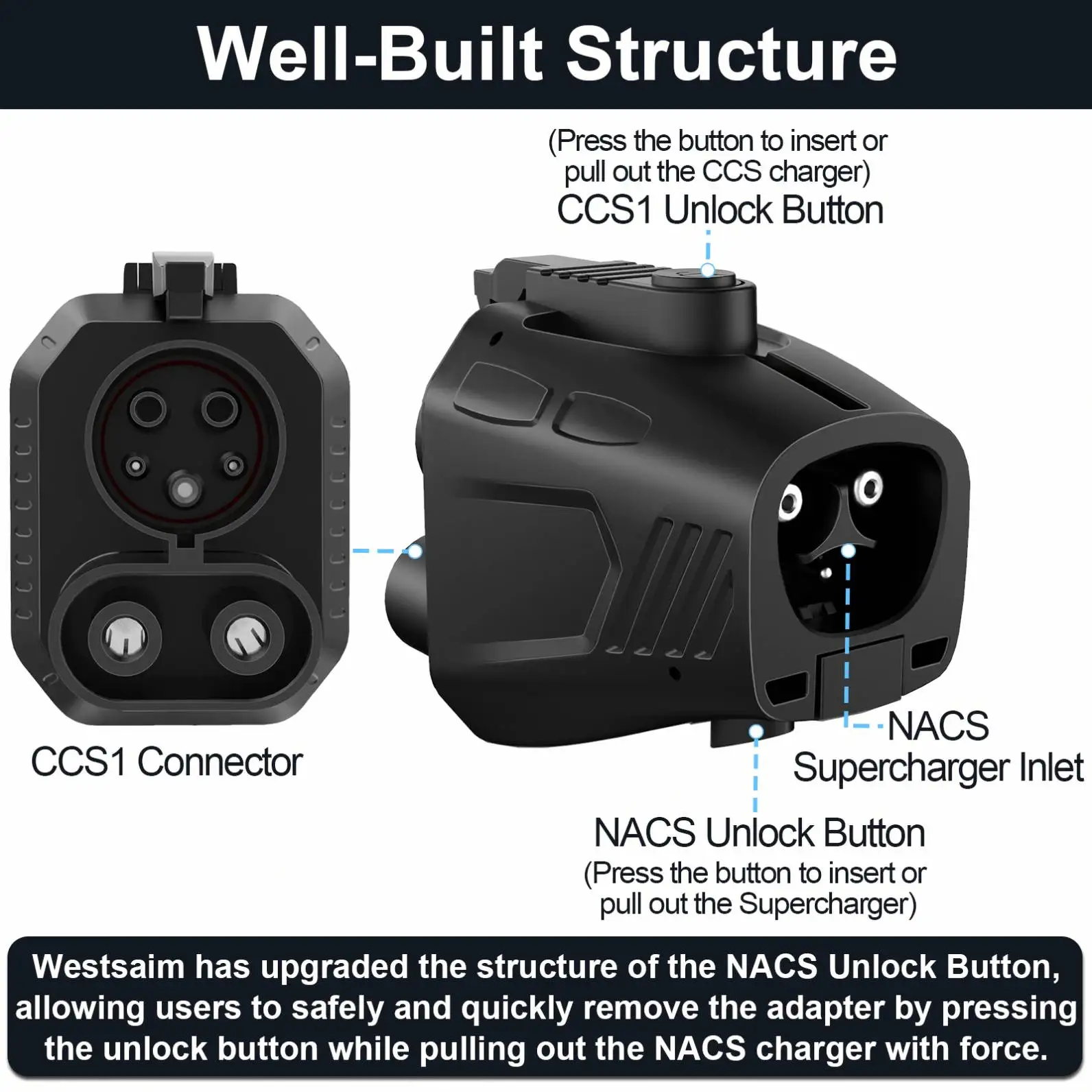 Well-Built Structure

(Press the button to insert or pull out the CCS charger)
CCS1 Unlock Button

CCS1 Connector

NACS
Supercharger Inlet

NACS Unlock Button
(Press the button to insert or pull out the Supercharger)

Westsaim has upgraded the structure of the NACS Unlock Button, allowing users to safely and quickly remove the adapter by pressing the unlock button while pulling out the NACS charger with force.