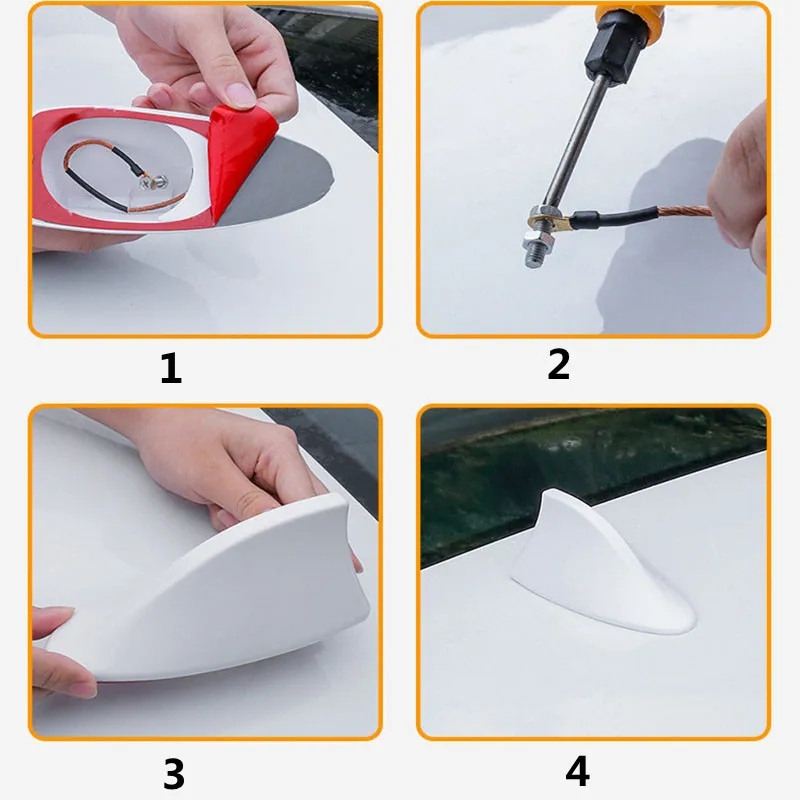 1

2

3

4