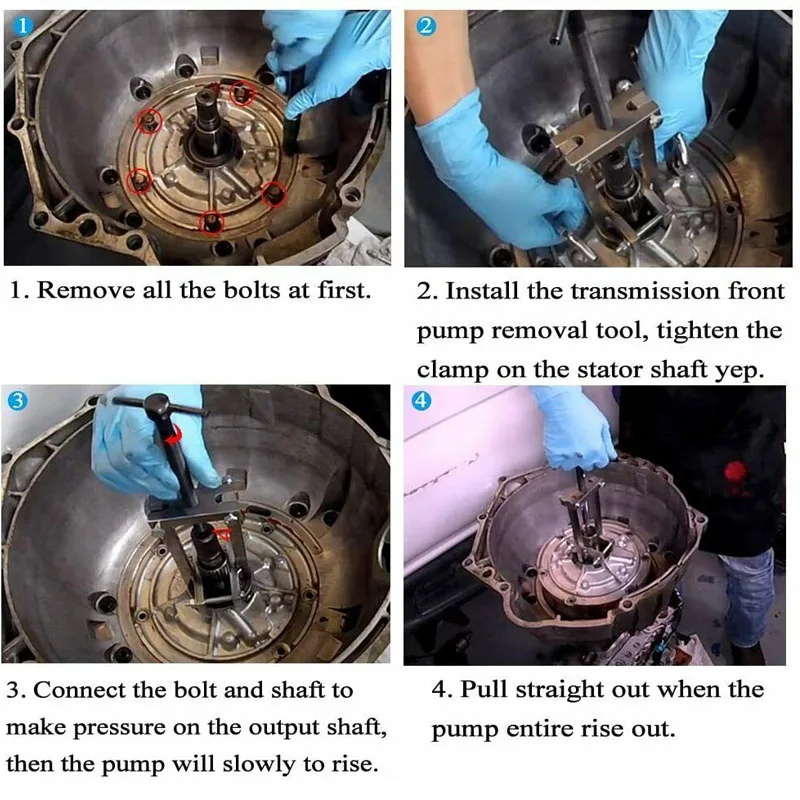 1

1. Remove all the bolts at first.

2

2. Install the transmission front pump removal tool, tighten the clamp on the stator shaft yep.

3

3. Connect the bolt and shaft to make pressure on the output shaft, then the pump will slowly to rise.

4

4. Pull straight out when the pump entire rise out.