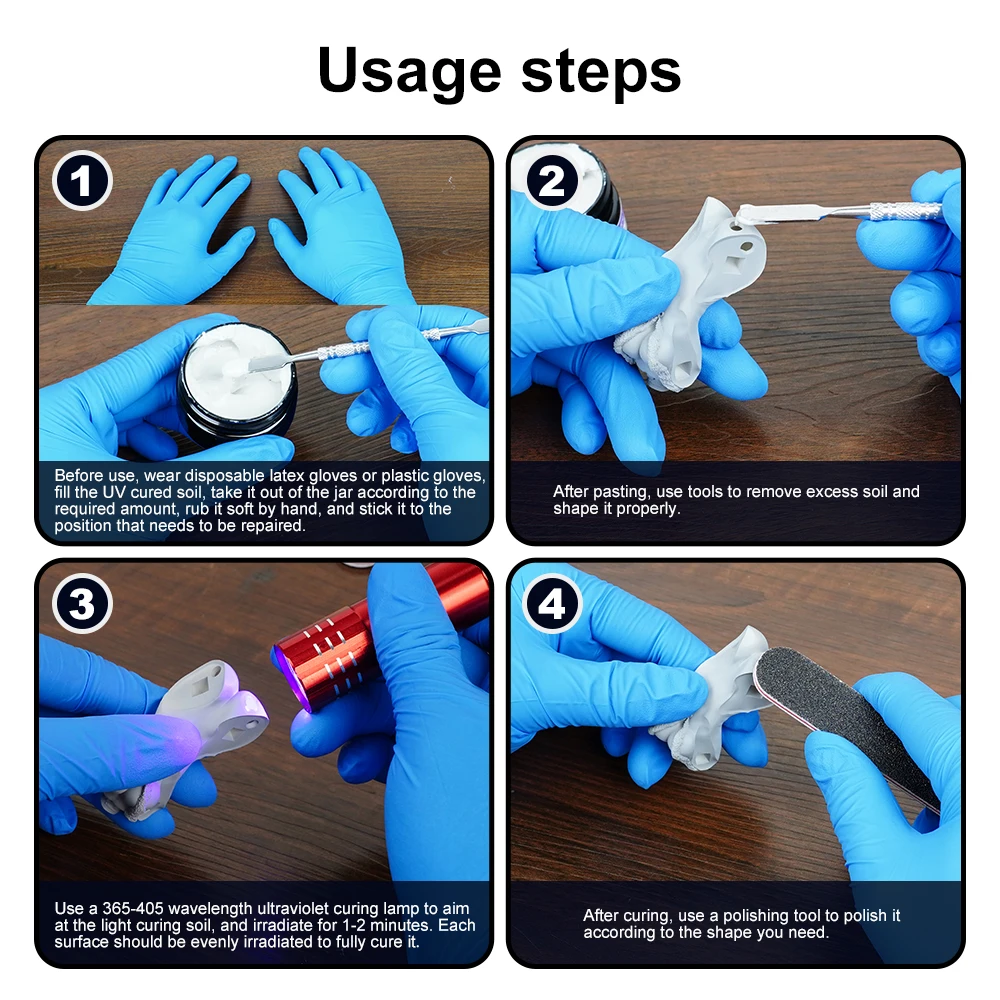 Usage steps

1

Before use, wear disposable latex gloves or plastic gloves, fill the UV cured soil, take it out of the jar according to the required amount, rub it soft by hand, and stick it to the position that needs to be repaired.

2

After pasting, use tools to remove excess soil and shape it properly.

3

Use a 365-405 wavelength ultraviolet curing lamp to aim at the light curing soil, and irradiate for 1-2 minutes. Each surface should be evenly irradiated to fully cure it.

4

After curing, use a polishing tool to polish it according to the shape you need.