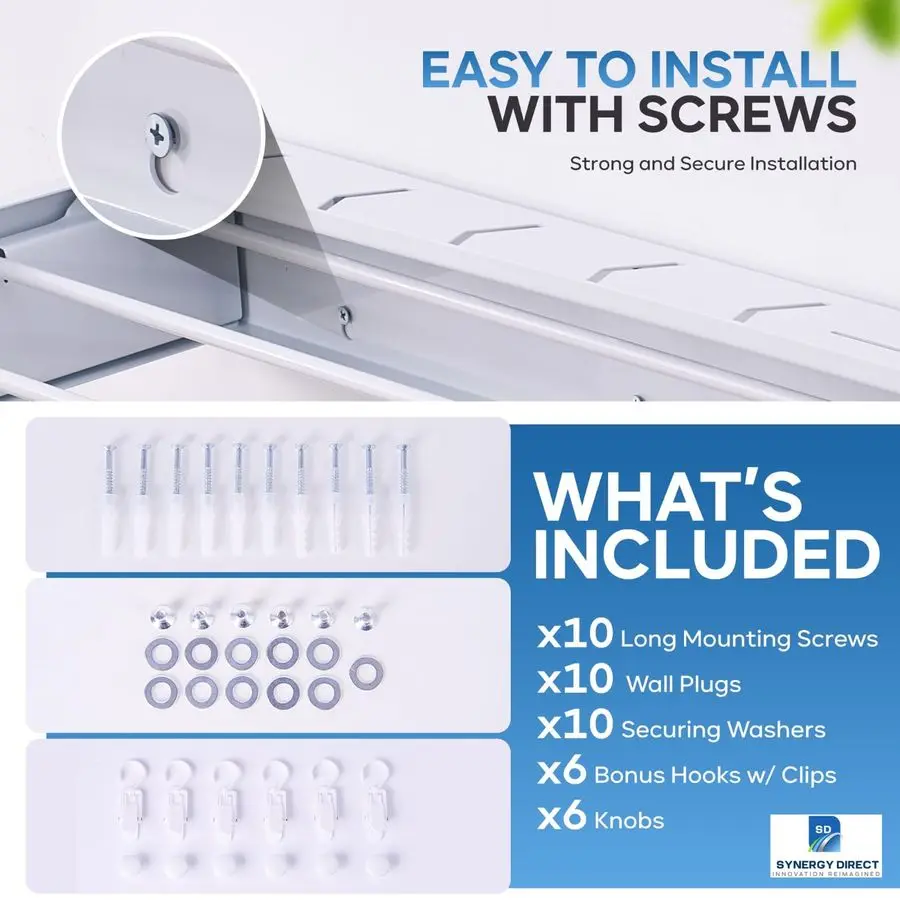 EASY TO INSTALL WITH SCREWS

Strong and Secure Installation

WHAT'S INCLUDED

x10 Long Mounting Screws
x10 Wall Plugs
x10 Securing Washers
x6 Bonus Hooks w/ Clips
x6 Knobs

SD
SYNERGY DIRECT
INNOVATION REIMAGINED