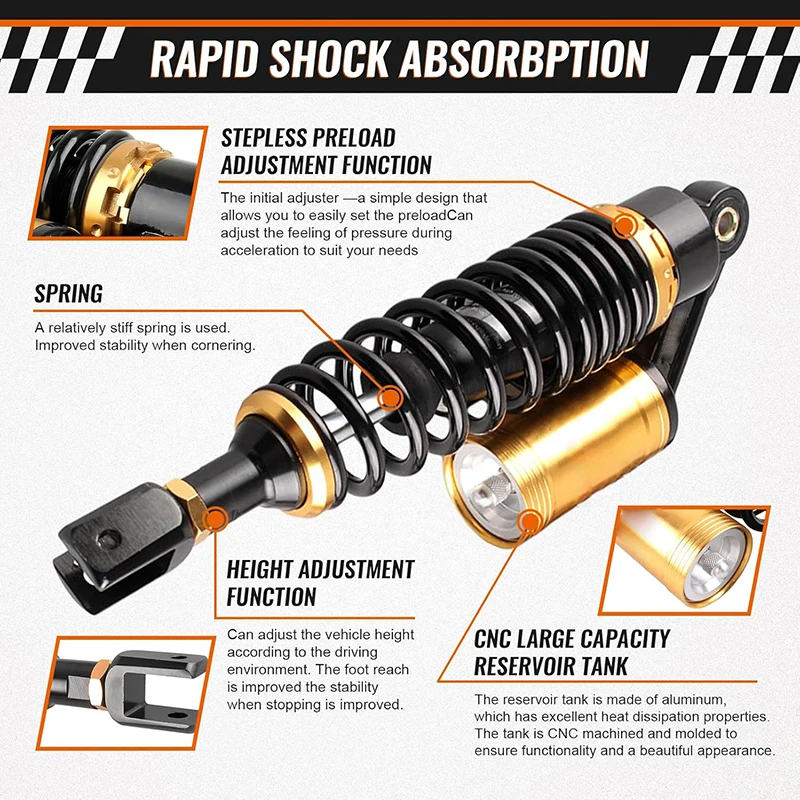 RAPID SHOCK ABSORBPTION

STEPLESS PRELOAD ADJUSTMENT FUNCTION

The initial adjuster —a simple design that allows you to easily set the preloadCan adjust the feeling of pressure during acceleration to suit your needs

SPRING

A relatively stiff spring is used. Improved stability when cornering.

HEIGHT ADJUSTMENT FUNCTION

Can adjust the vehicle height according to the driving environment. The foot reach is improved the stability when stopping is improved.

CNC LARGE CAPACITY RESERVOIR TANK

The reservoir tank is made of aluminum, which has excellent heat dissipation properties. The tank is CNC machined and molded to ensure functionality and a beautiful appearance.