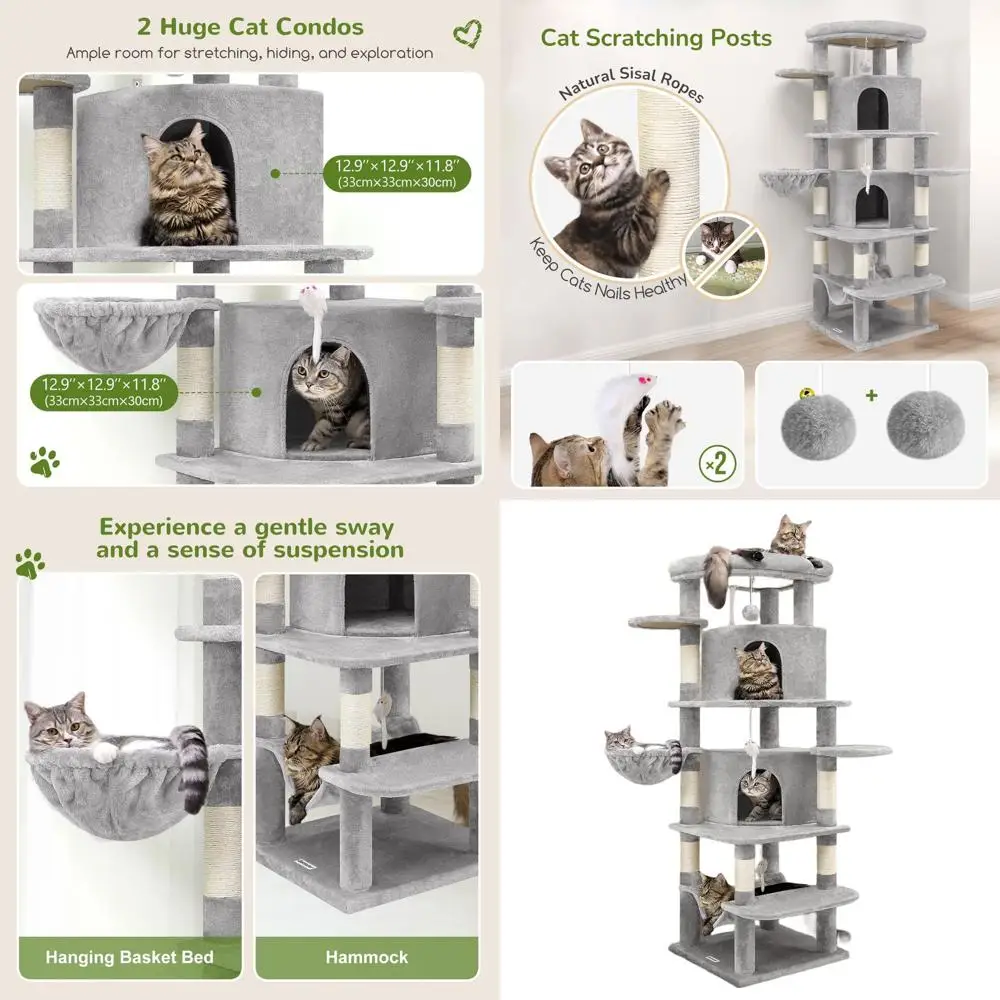 2 Huge Cat Condos

Ample room for stretching, hiding, and exploration

12.9"×12.9"×11.8"
(33cm×33cm×30cm)

12.9"×12.9"×11.8"
(33cm×33cm×30cm)

Cat Scratching Posts

Natural Sisal Ropes

Keep Cats Nails Healthy

×2

+

Experience a gentle sway and a sense of suspension

Hanging Basket Bed

Hammock