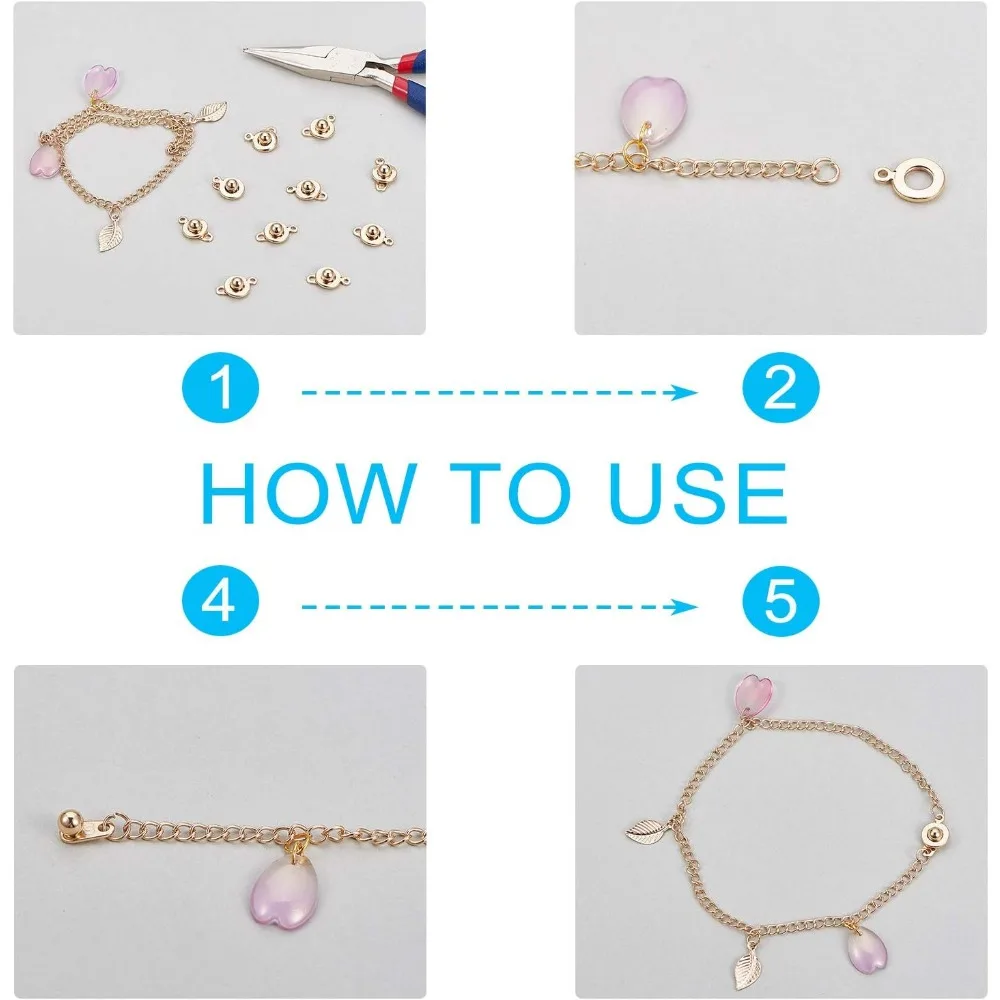 1

2

HOW TO USE

4

5