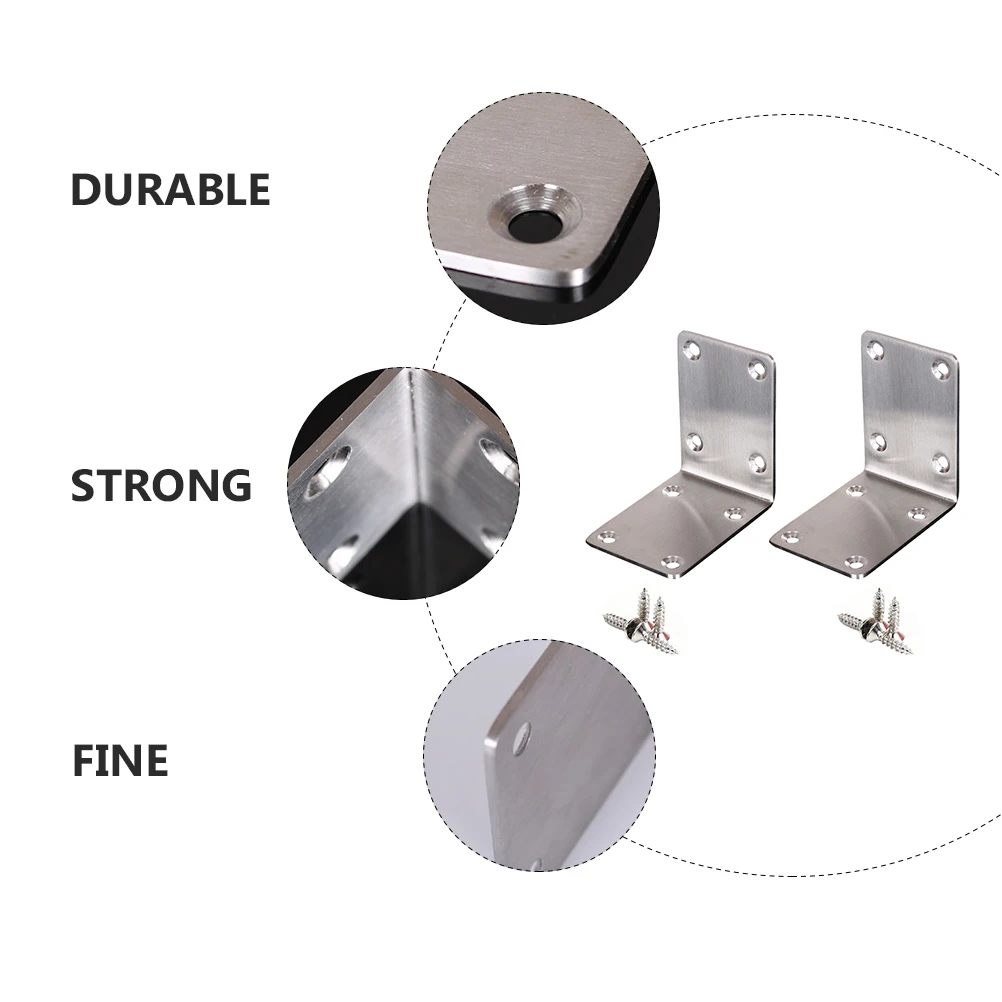 DURABLE

STRONG

FINE