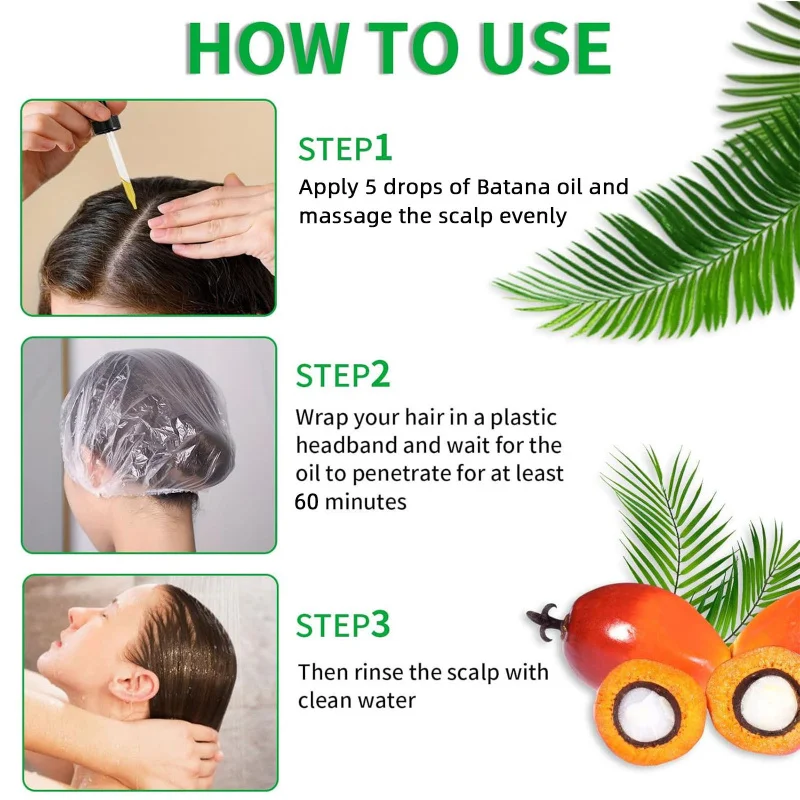 HOW TO USE

STEP1
Apply 5 drops of Batana oil and massage the scalp evenly

STEP2
Wrap your hair in a plastic headband and wait for the oil to penetrate for at least 60 minutes

STEP3
Then rinse the scalp with clean water