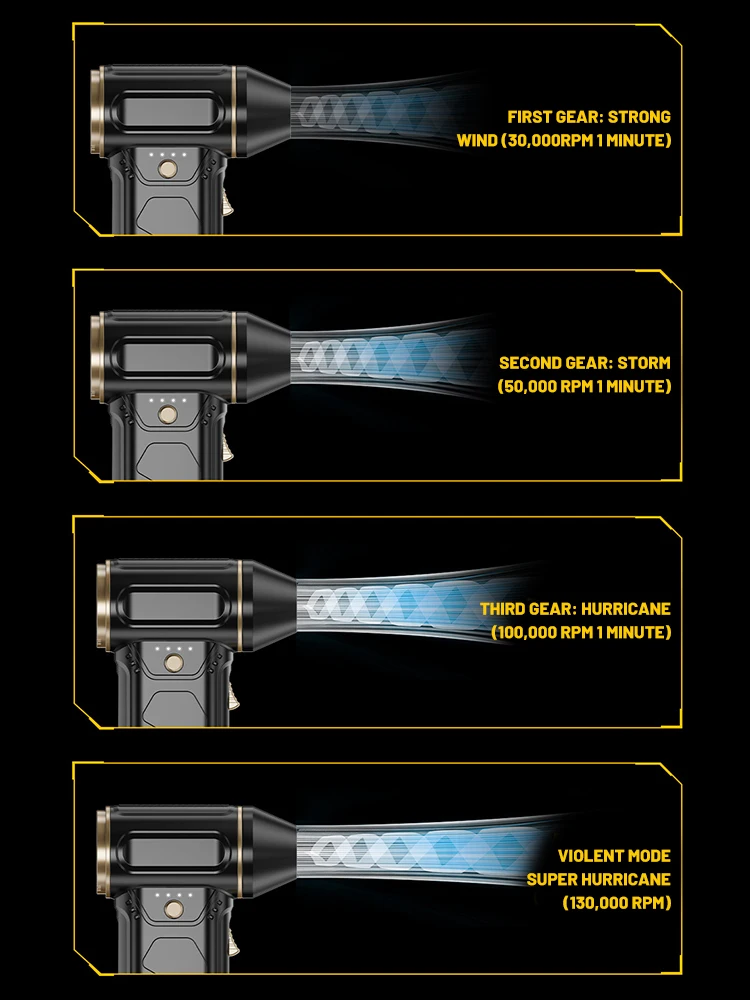 FIRST GEAR: STRONG WIND (30,000RPM 1 MINUTE)

SECOND GEAR: STORM (50,000 RPM 1 MINUTE)

THIRD GEAR: HURRICANE (100,000 RPM 1 MINUTE)

VIOLENT MODE SUPER HURRICANE (130,000 RPM)