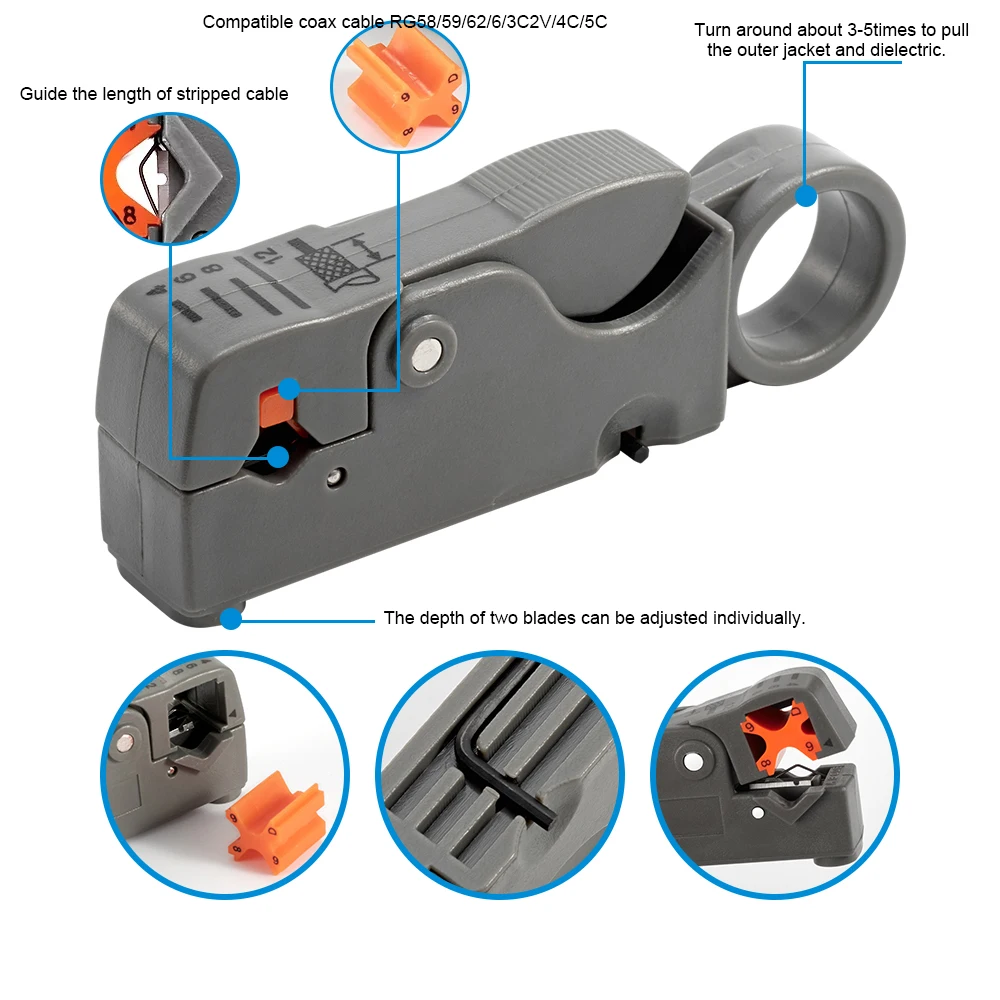 Compatible coax cable RG58/59/62/6/3C2V/4C/5C

Turn around about 3-5times to pull the outer jacket and dielectric.

Guide the length of stripped cable

4 6 8 12

The depth of two blades can be adjusted individually.