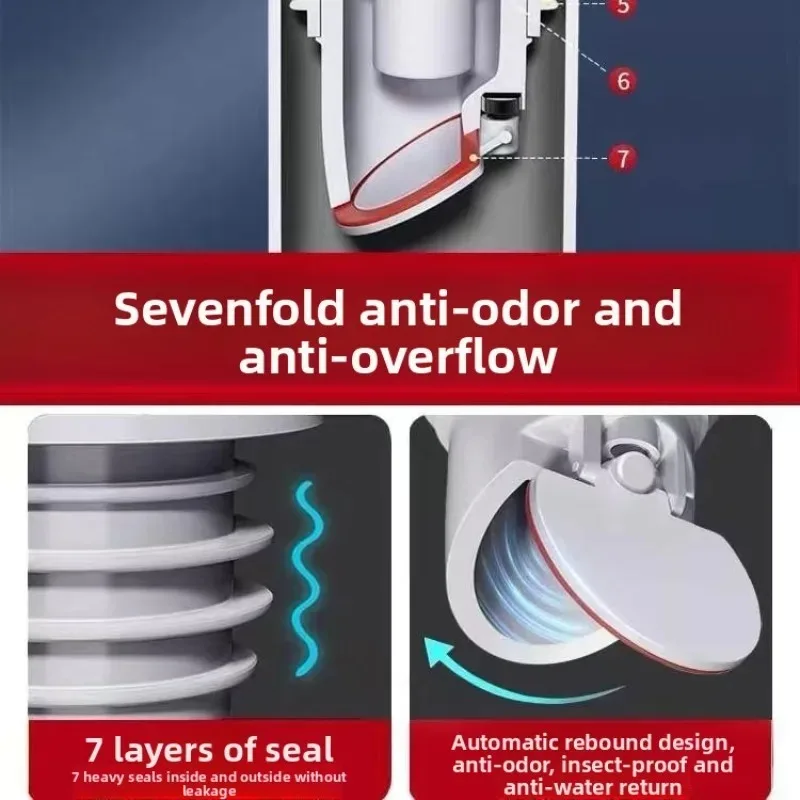 5

6

7

Sevenfold anti-odor and anti-overflow

7 layers of seal

7 heavy seals inside and outside without leakage

Automatic rebound design, anti-odor, insect-proof and anti-water return