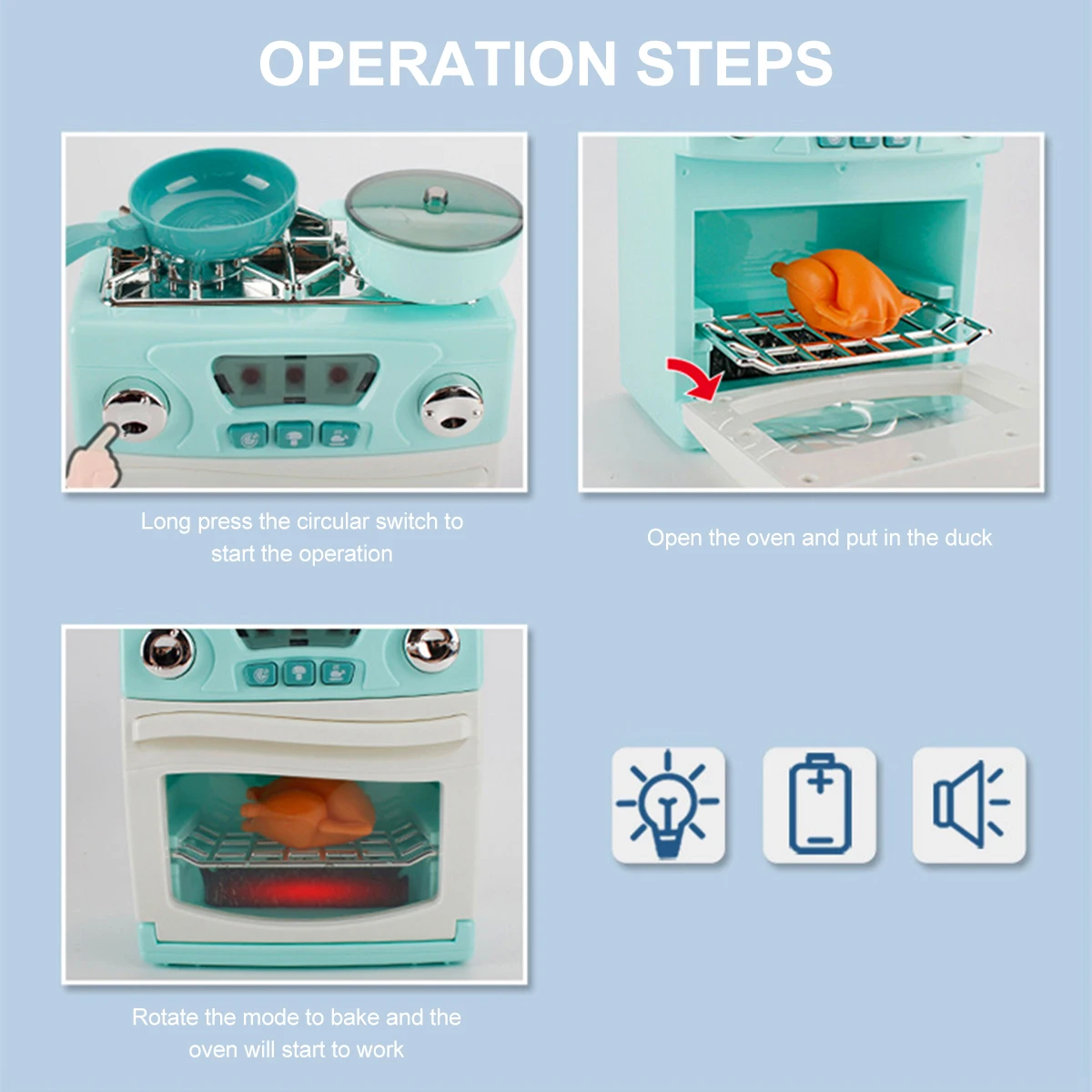 OPERATION STEPS

Long press the circular switch to start the operation

Open the oven and put in the duck

Rotate the mode to bake and the oven will start to work