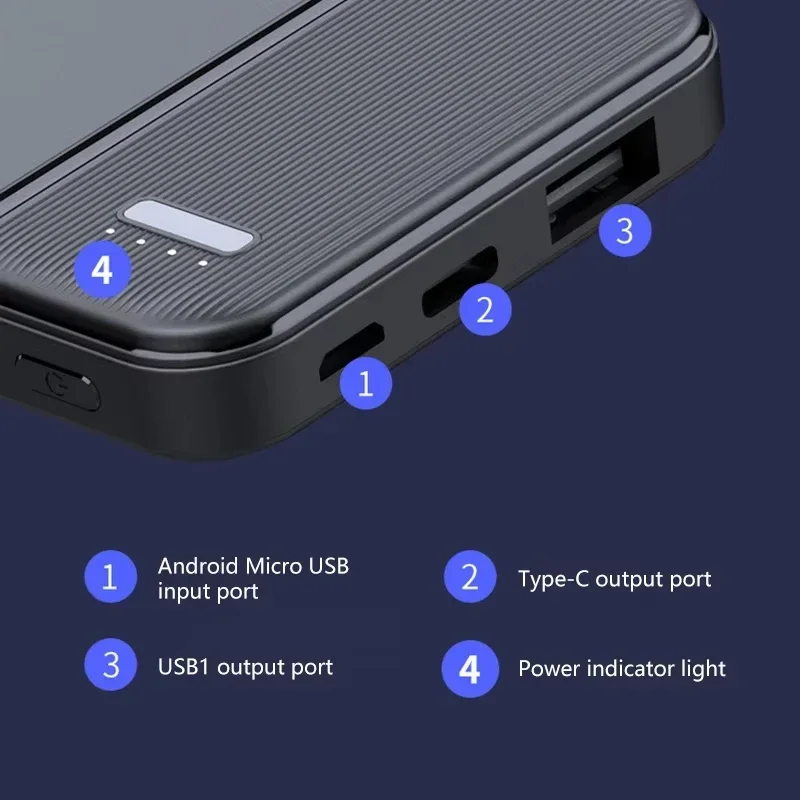 4

3

2

1

1 Android Micro USB input port

2 Type-C output port

3 USB1 output port

4 Power indicator light