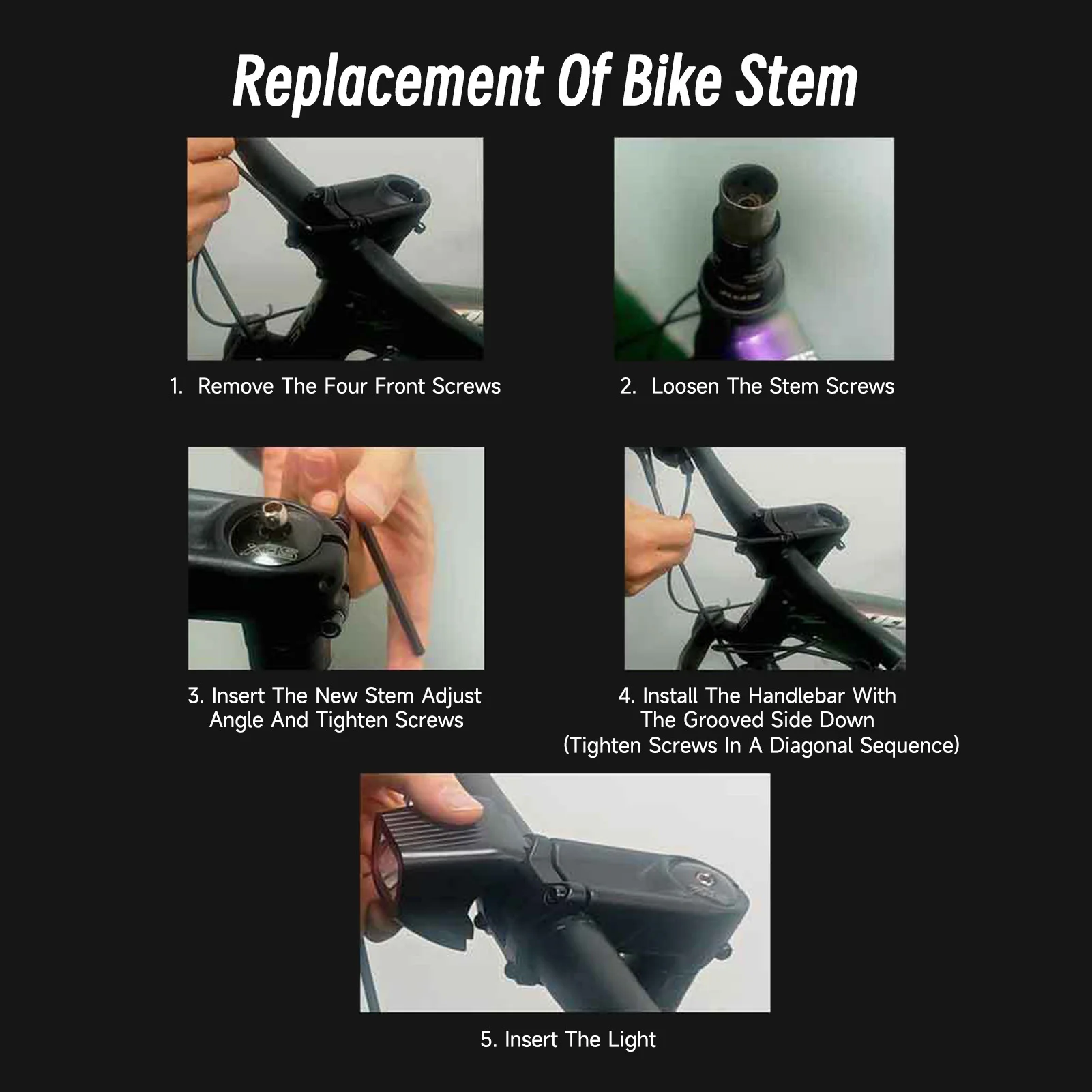 Replacement Of Bike Stem

1. Remove The Four Front Screws

2. Loosen The Stem Screws

3. Insert The New Stem Adjust Angle And Tighten Screws

4. Install The Handlebar With The Grooved Side Down (Tighten Screws In A Diagonal Sequence)

5. Insert The Light