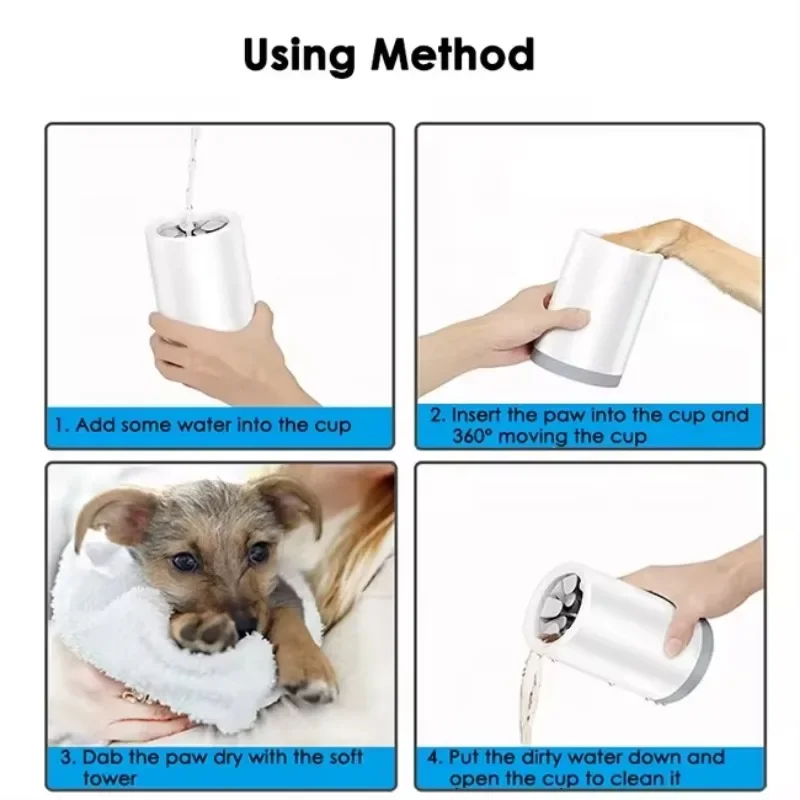 Using Method

1. Add some water into the cup

2. Insert the paw into the cup and 360° moving the cup

3. Dab the paw dry with the soft tower

4. Put the dirty water down and open the cup to clean it