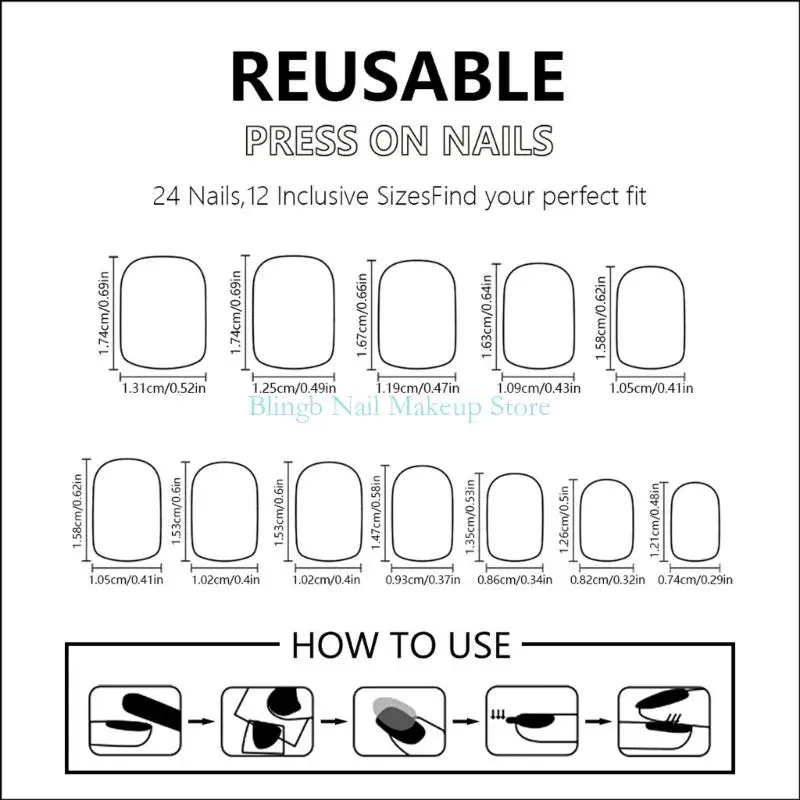 REUSABLE

PRESS ON NAILS

24 Nails,12 Inclusive SizesFind your perfect fit

1.74cm/0.69in
1.31cm/0.52in

1.74cm/0.69in
1.25cm/0.49in

1.67cm/0.66in
1.19cm/0.47in

1.63cm/0.64in
1.09cm/0.43in

1.58cm/0.62in
1.05cm/0.41in

Blingb Nail Makeup Store

1.58cm/0.62in
1.05cm/0.41in

1.53cm/0.6in
1.02cm/0.4in

1.53cm/0.6in
1.02cm/0.4in

1.47cm/0.58in
0.93cm/0.37in

1.35cm/0.53in
0.86cm/0.34in

1.26cm/0.5in
0.82cm/0.32in

1.21cm/0.48in
0.74cm/0.29in

HOW TO USE