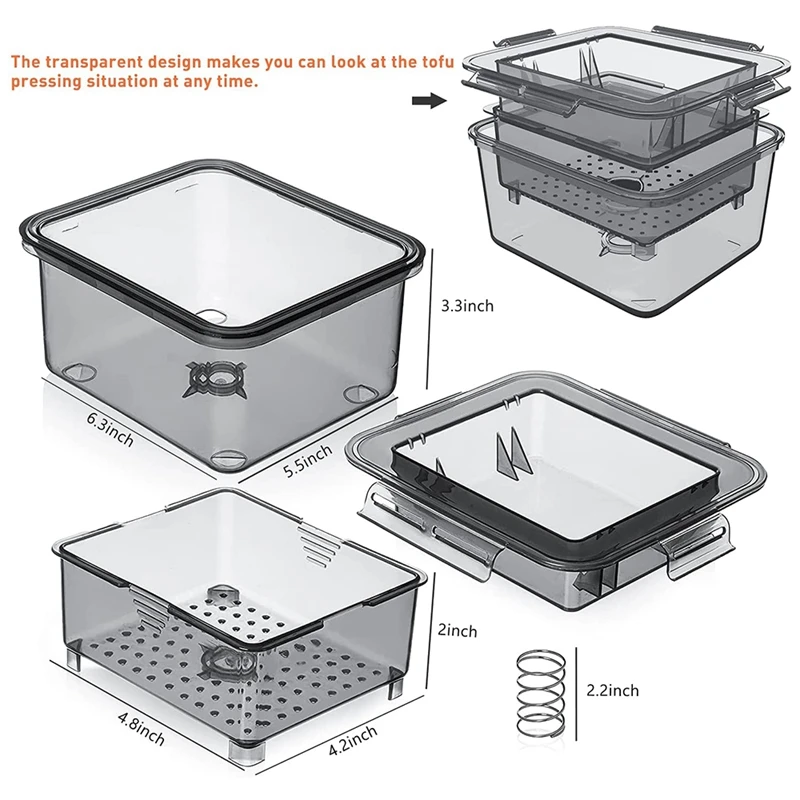 The transparent design makes you can look at the tofu pressing situation at any time.

3.3inch

6.3inch

5.5inch

2inch

2.2inch

4.8inch

4.2inch