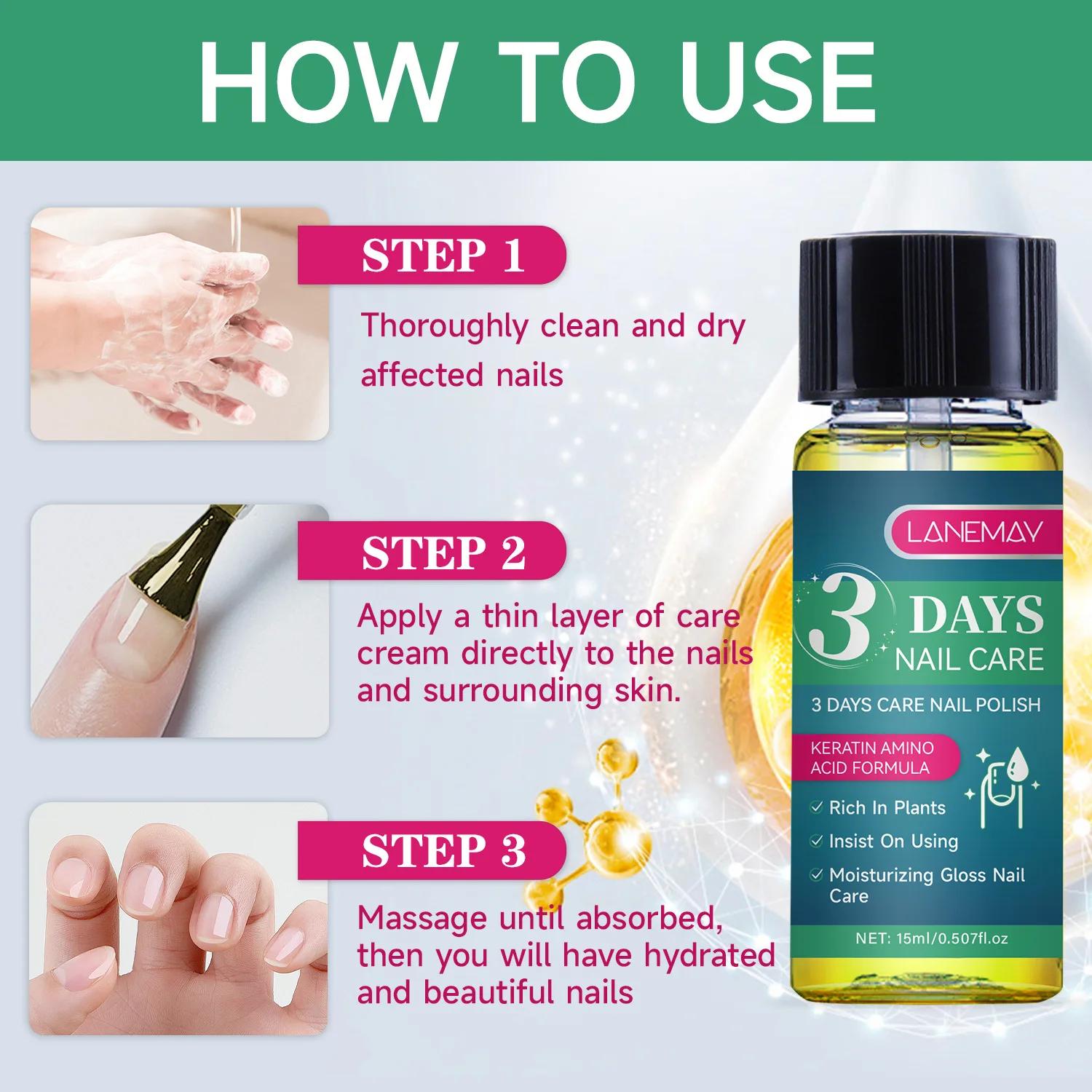 HOW TO USE

STEP 1

Thoroughly clean and dry affected nails

STEP 2

Apply a thin layer of care cream directly to the nails and surrounding skin.

STEP 3

Massage until absorbed, then you will have hydrated and beautiful nails

LANEMAY

3 DAYS NAIL CARE

3 DAYS CARE NAIL POLISH

KERATIN AMINO ACID FORMULA

Rich In Plants

Insist On Using

Moisturizing Gloss Nail Care

NET: 15ml/0.507fl.oz