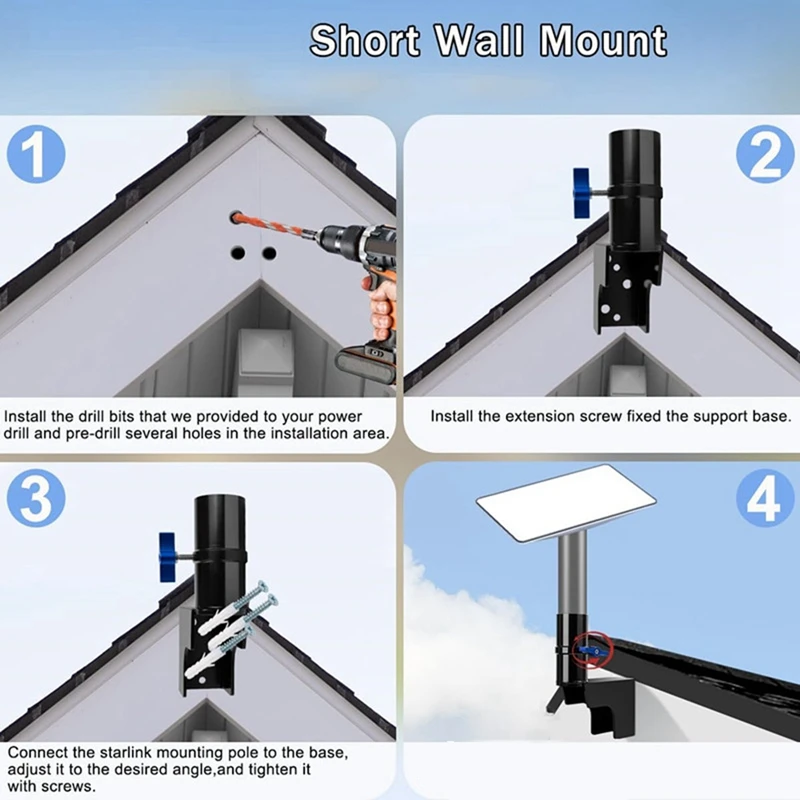 Short Wall Mount

1

Install the drill bits that we provided to your power drill and pre-drill several holes in the installation area.

2

Install the extension screw fixed the support base.

3

Connect the starlink mounting pole to the base, adjust it to the desired angle,and tighten it with screws.

4