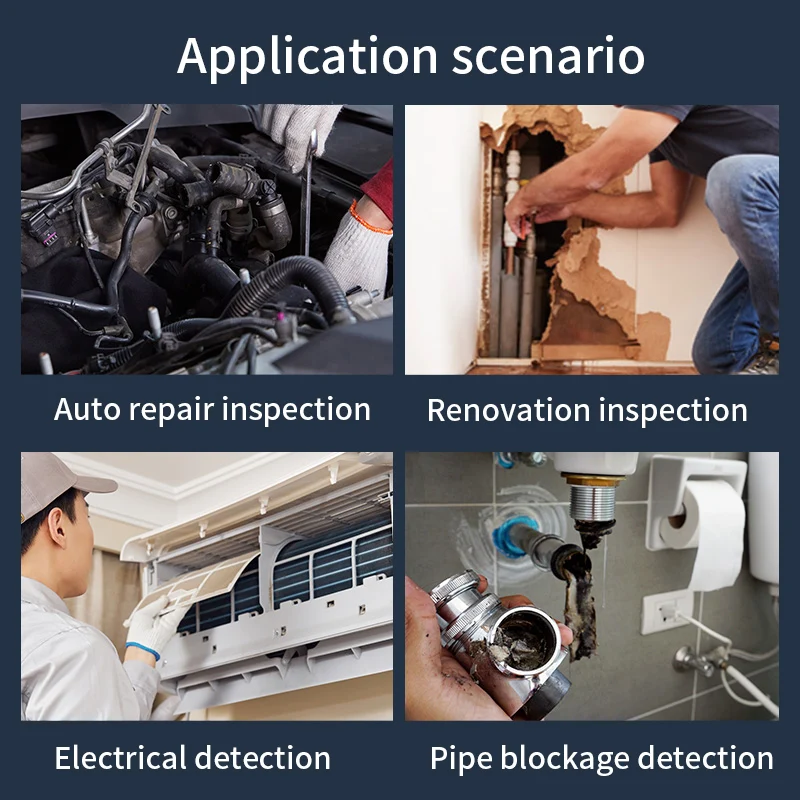 Application scenario

Auto repair inspection

Renovation inspection

Electrical detection

Pipe blockage detection