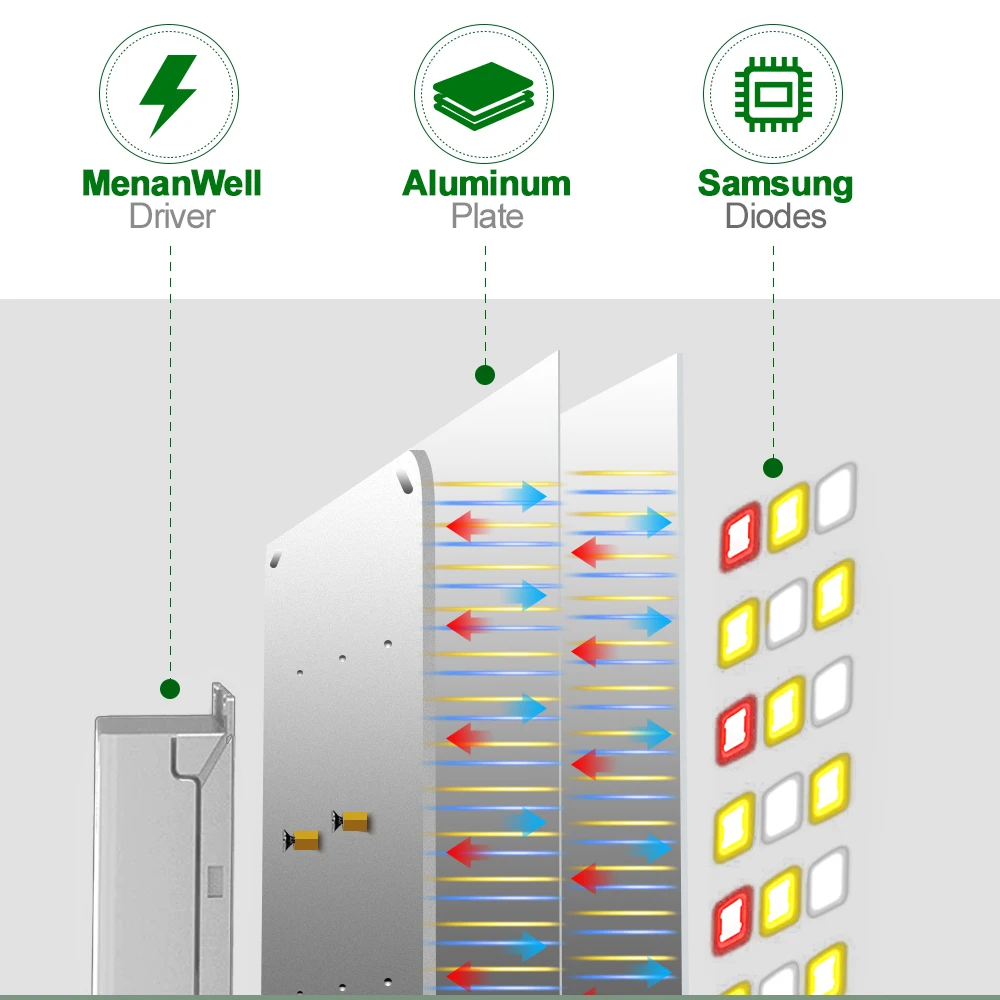 MenanWell
Driver

Aluminum
Plate

Samsung
Diodes