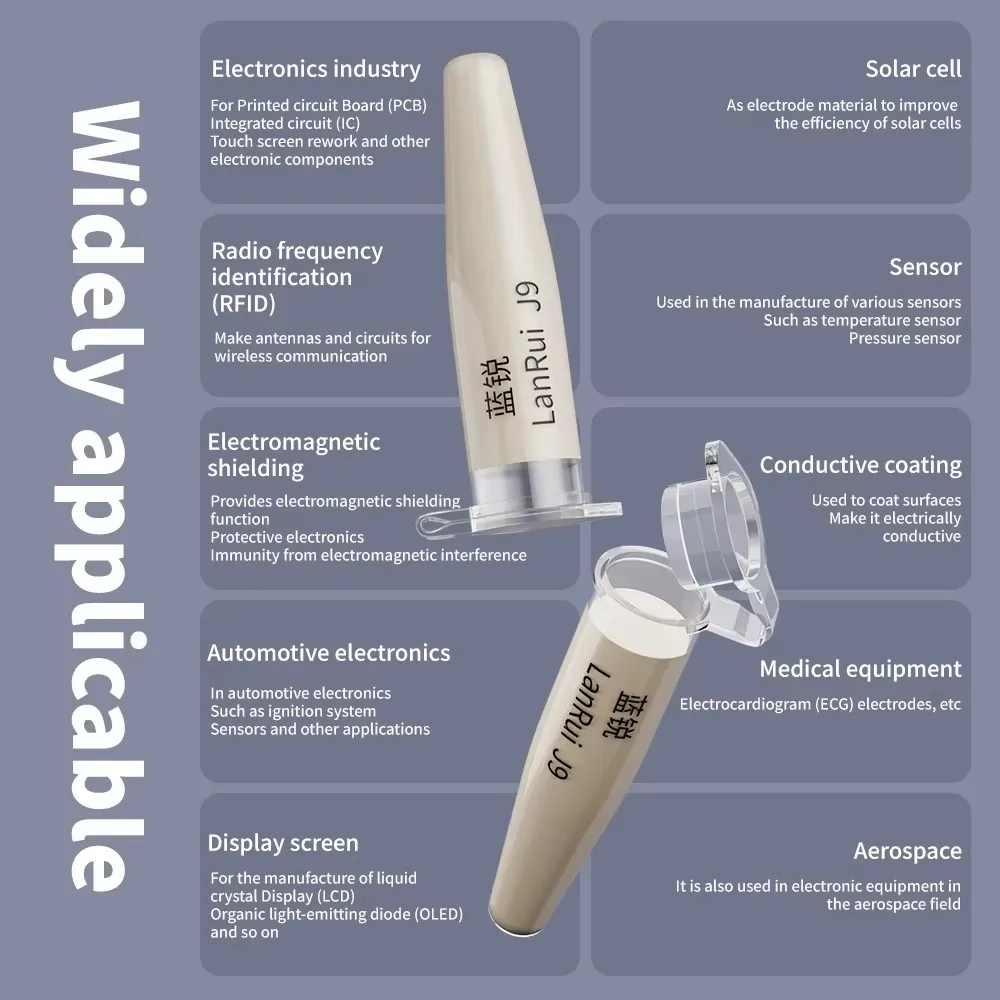 Widely applicable

Electronics industry

For Printed circuit Board (PCB)
Integrated circuit (IC)
Touch screen rework and other electronic components

Radio frequency identification (RFID)

Make antennas and circuits for wireless communication

Electromagnetic shielding

Provides electromagnetic shielding function
Protective electronics
Immunity from electromagnetic interference

Automotive electronics

In automotive electronics
Such as ignition system
Sensors and other applications

Display screen

For the manufacture of liquid crystal Display (LCD)
Organic light-emitting diode (OLED) and so on

蓝锐 LanRui J9

蓝锐 LanRui J9

Solar cell

As electrode material to improve the efficiency of solar cells

Sensor

Used in the manufacture of various sensors
Such as temperature sensor
Pressure sensor

Conductive coating

Used to coat surfaces
Make it electrically conductive

Medical equipment

Electrocardiogram (ECG) electrodes, etc

Aerospace

It is also used in electronic equipment in the aerospace field